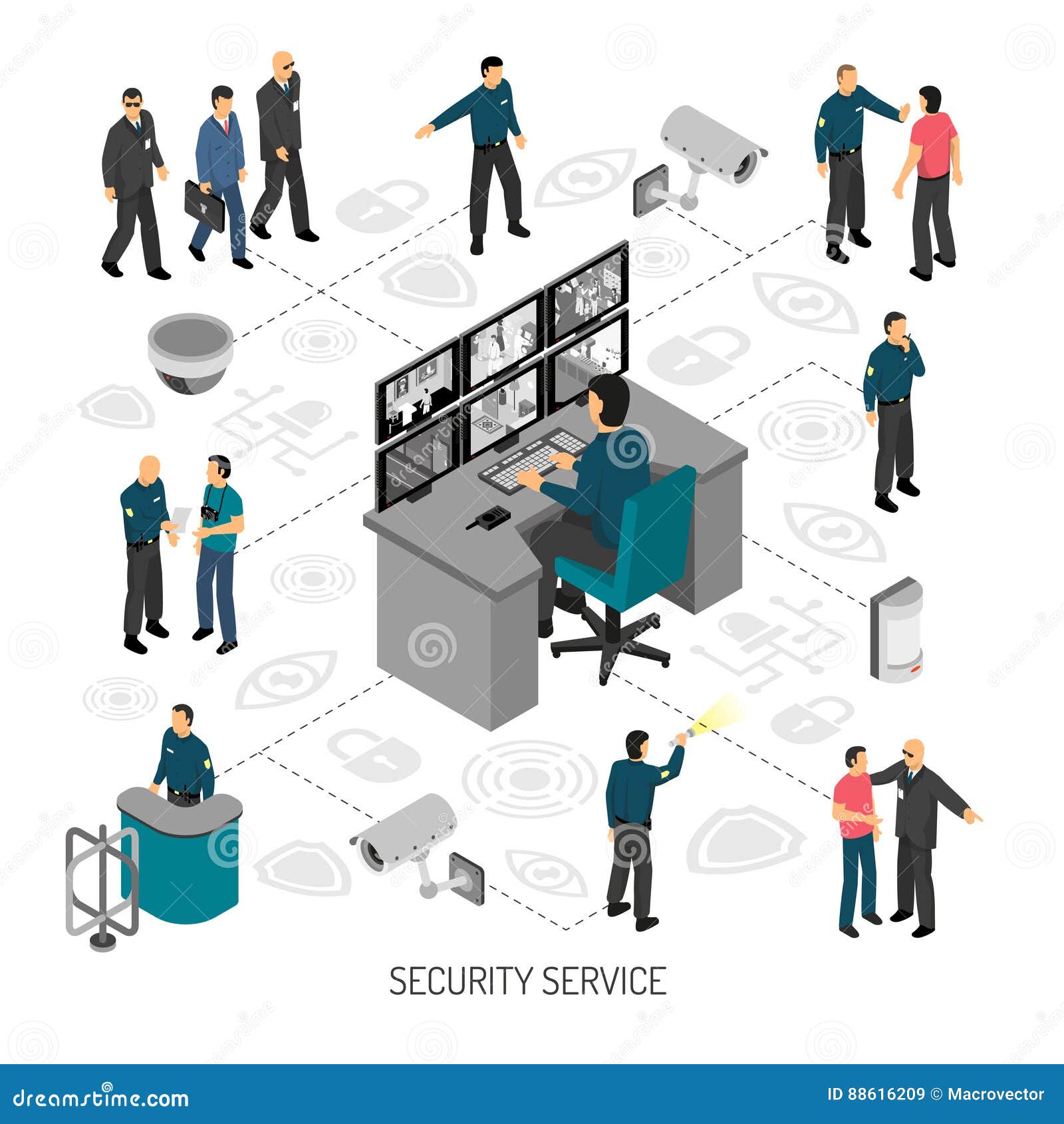 SECURITY SERVICE

dreamstime.com

ID 88616209 © Macrovector