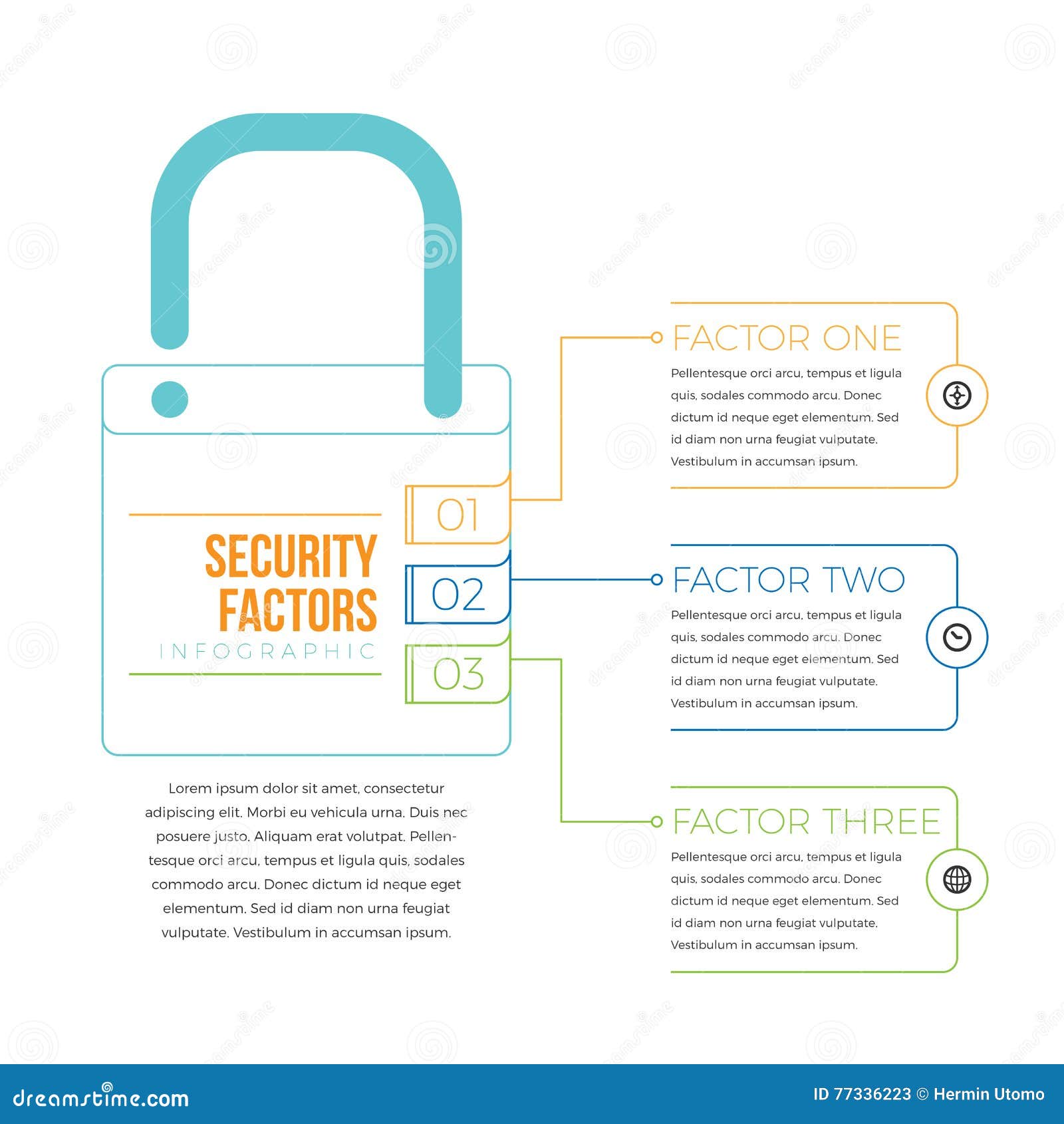 SECURITY FACTORS
INFOGRAPHIC

01

02

03

Lorem ipsum dolor sit amet, consectetur adipiscing elit. Morbi eu vehicula urna. Duis nec posuere justo. Aliquam erat volutpat. Pellentesque orci arcu, tempus et ligula quis, sodales commodo arcu. Donec dictum id neque eget elementum. Sed id diam non urna feugiat vulputate. Vestibulum in accumsan ipsum.

FACTOR ONE
Pellentesque orci arcu, tempus et ligula quis, sodales commodo arcu. Donec dictum id neque eget elementum. Sed id diam non urna feugiat vulputate. Vestibulum in accumsan ipsum.

FACTOR TWO
Pellentesque orci arcu, tempus et ligula quis, sodales commodo arcu. Donec dictum id neque eget elementum. Sed id diam non urna feugiat vulputate. Vestibulum in accumsan ipsum.

FACTOR THREE
Pellentesque orci arcu, tempus et ligula quis, sodales commodo arcu. Donec dictum id neque eget elementum. Sed id diam non urna feugiat vulputate. Vestibulum in accumsan ipsum.

dreamstime.com
ID 77336223 © Hermin Utomo