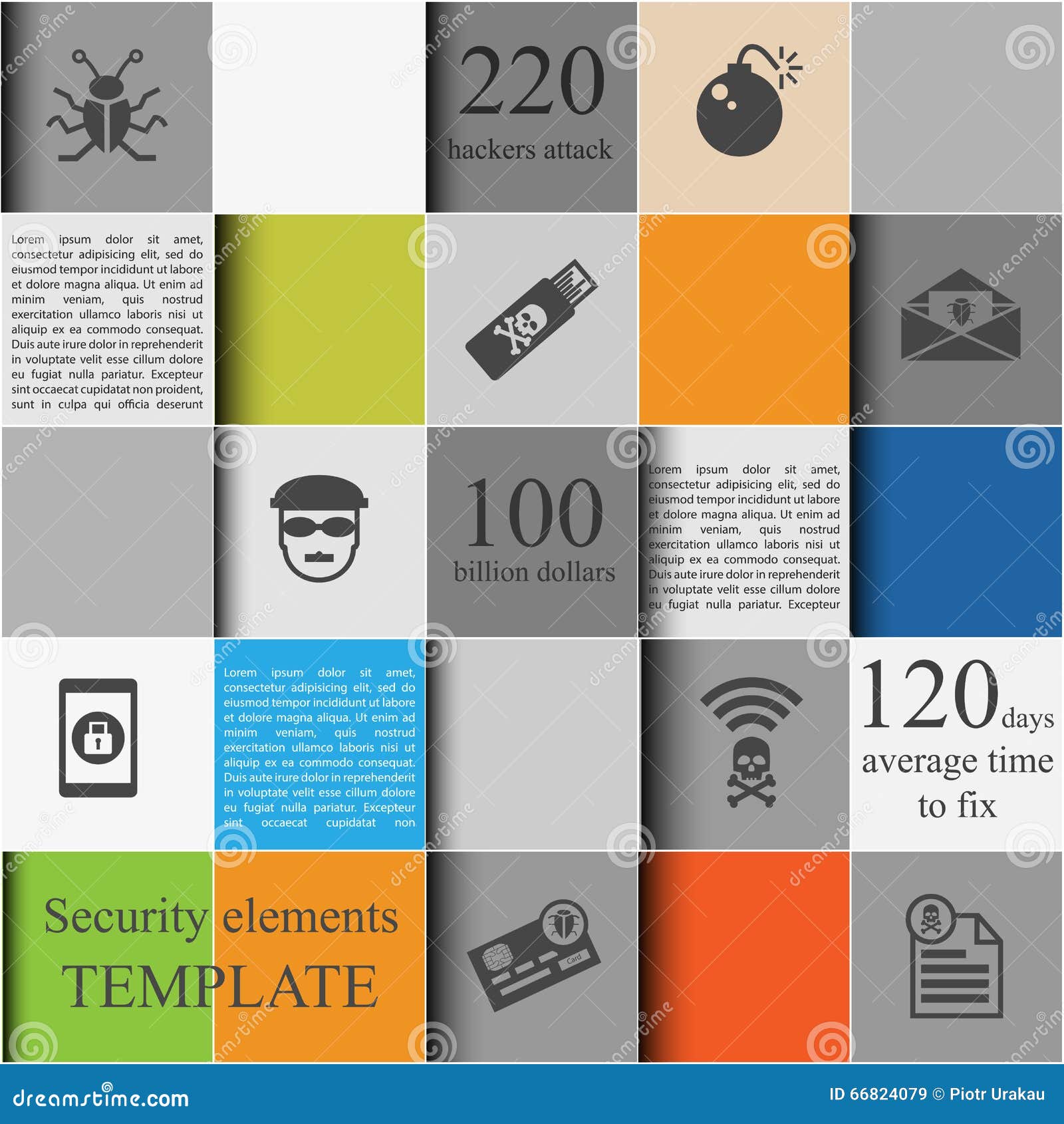 220
hackers attack

Lorem ipsum dolor sit amet, consectetur adipisicing elit, sed do eiusmod tempor incididunt ut labore et dolore magna aliqua. Ut enim ad minim veniam, quis nostrud exercitation ullamco laboris nisi ut aliquip ex ea commodo consequat. Duis aute irure dolor in reprehenderit in voluptate velit esse cillum dolore eu fugiat nulla pariatur. Excepteur sint occaecat cupidatat non proident, sunt in culpa qui officia deserunt

100
billion dollars

Lorem ipsum dolor sit amet, consectetur adipisicing elit, sed do eiusmod tempor incididunt ut labore et dolore magna aliqua. Ut enim ad minim veniam, quis nostrud exercitation ullamco laboris nisi ut aliquip ex ea commodo consequat. Duis aute irure dolor in reprehenderit in voluptate velit esse cillum dolore eu fugiat nulla pariatur. Excepteur

Lorem ipsum dolor sit amet, consectetur adipisicing elit, sed do eiusmod tempor incididunt ut labore et dolore magna aliqua. Ut enim ad minim veniam, quis nostrud exercitation ullamco laboris nisi ut aliquip ex ea commodo consequat. Duis aute irure dolor in reprehenderit in voluptate velit esse cillum dolore eu fugiat nulla pariatur. Excepteur sint occaecat cupidatat non

120 days
average time
to fix

Security elements
TEMPLATE

Card

dreamstime.com
ID 66824079 © Piotr Urakau