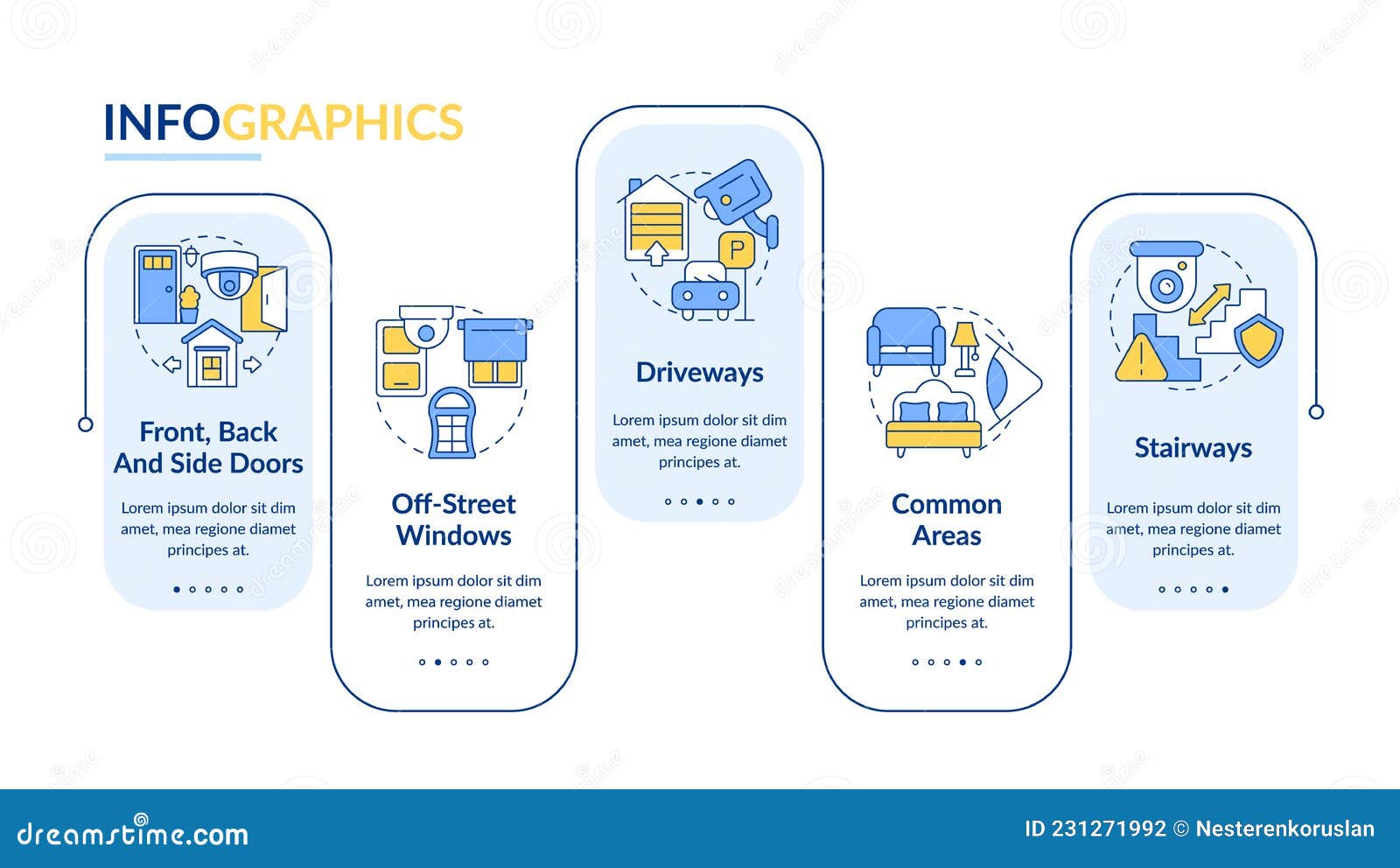 INFOGRAPHICS

Front, Back And Side Doors

Lorem ipsum dolor sit dim amet, mea regione diamet principes at.

Off-Street Windows

Lorem ipsum dolor sit dim amet, mea regione diamet principes at.

P

Driveways

Lorem ipsum dolor sit dim amet, mea regione diamet principes at.

Common Areas

Lorem ipsum dolor sit dim amet, mea regione diamet principes at.

Stairways

Lorem ipsum dolor sit dim amet, mea regione diamet principes at.

dreamstime.com

ID 231271992 © Nesterenkoruslan