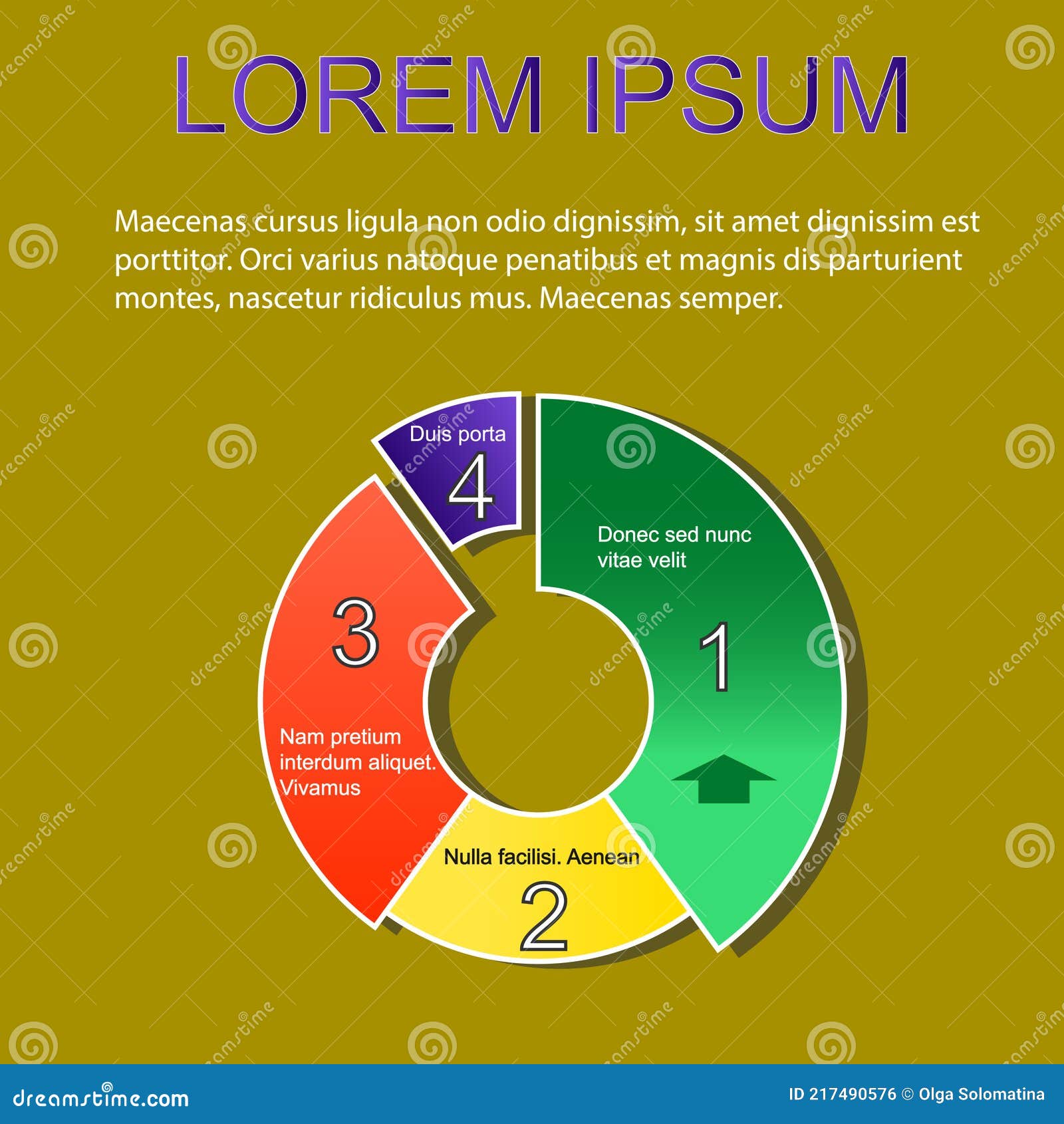 LOREM IPSUM

Maecenas cursus ligula non odio dignissim, sit amet dignissim est porttitor. Orci varius natoque penatibus et magnis dis parturient montes, nascetur ridiculus mus. Maecenas semper.

Duis porta
4

Donec sed nunc vitae velit
1

3

Nam pretium interdum aliquet. Vivamus

Nulla facilisi. Aenean
2

dreamstime.com
ID 217490576 © Olga Solomatina