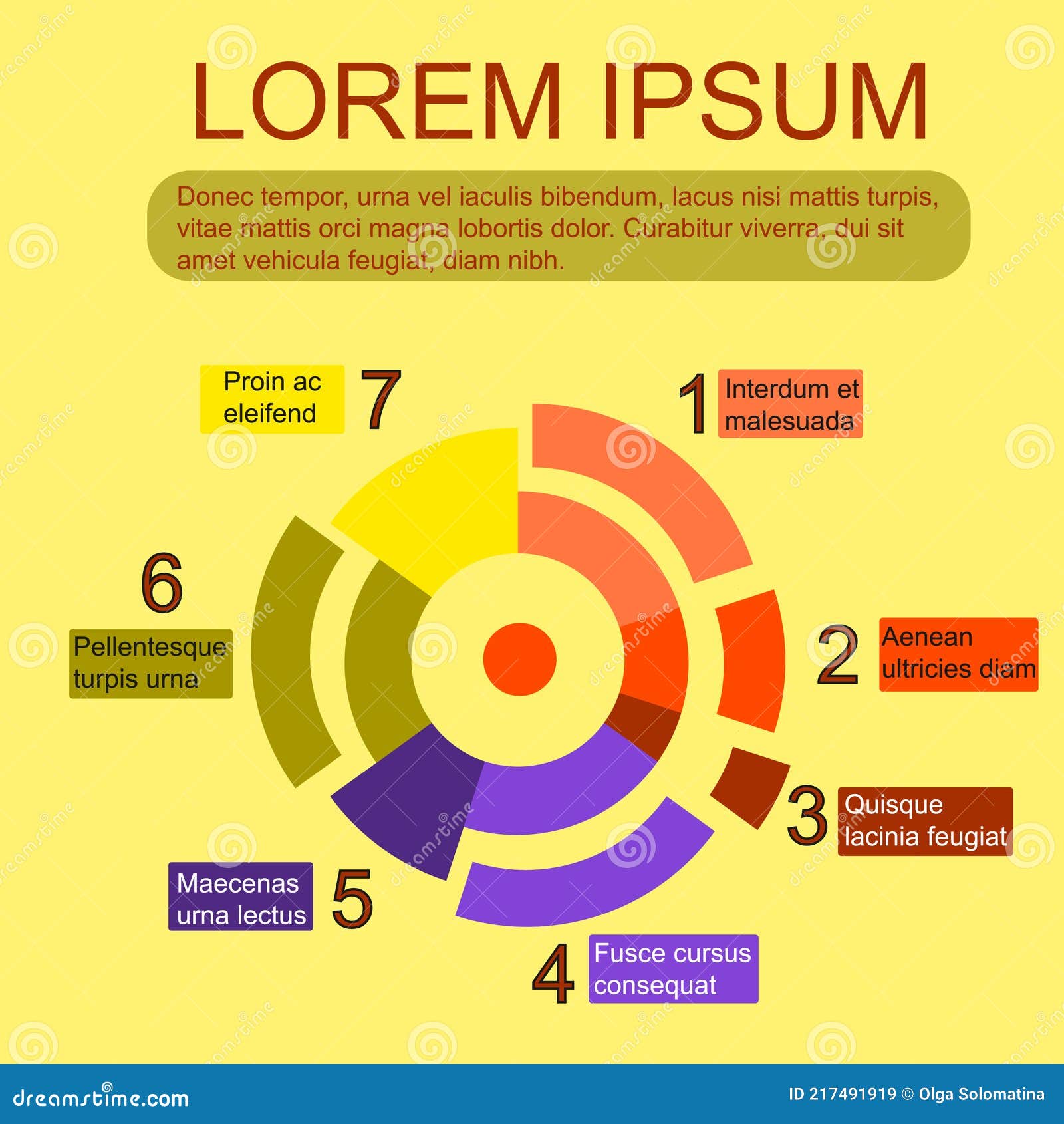 LOREM IPSUM

Donec tempor, urna vel iaculis bibendum, lacus nisi mattis turpis, vitae mattis orci magna lobortis dolor. Curabitur viverra, dui sit amet vehicula feugiat, diam nibh.

Proin ac eleifend 7

1 Interdum et malesuada

6

Pellentesque turpis urna

2 Aenean ultricies diam

3 Quisque lacinia feugiat

Maecenas urna lectus 5

4 Fusce cursus consequat

dreamstime.com

ID 217491919 © Olga Solomatina