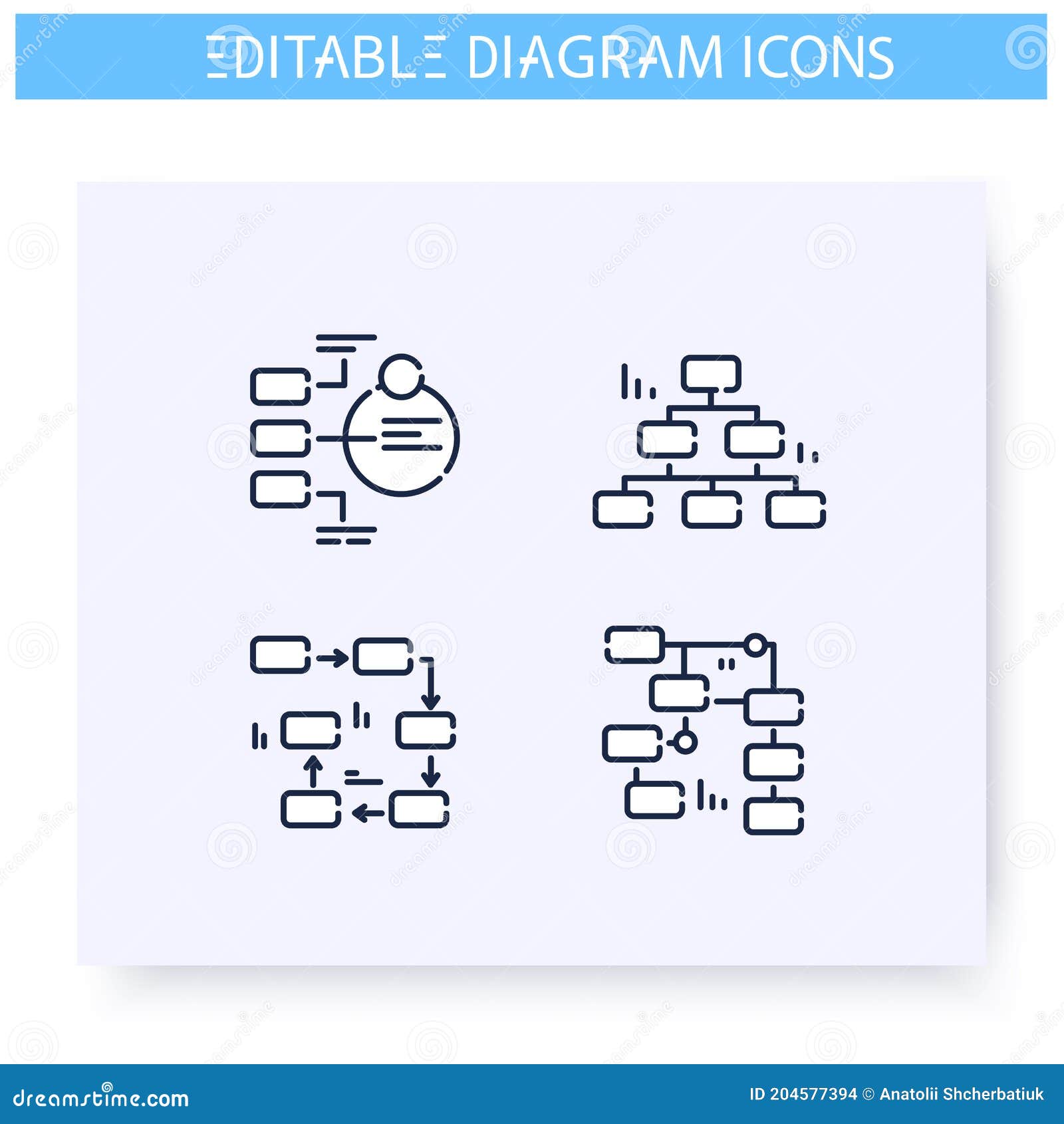 EDITABLE DIAGRAM ICONS

dreamstime.com

ID 204577394 © Anatolii Shcherbatiuk