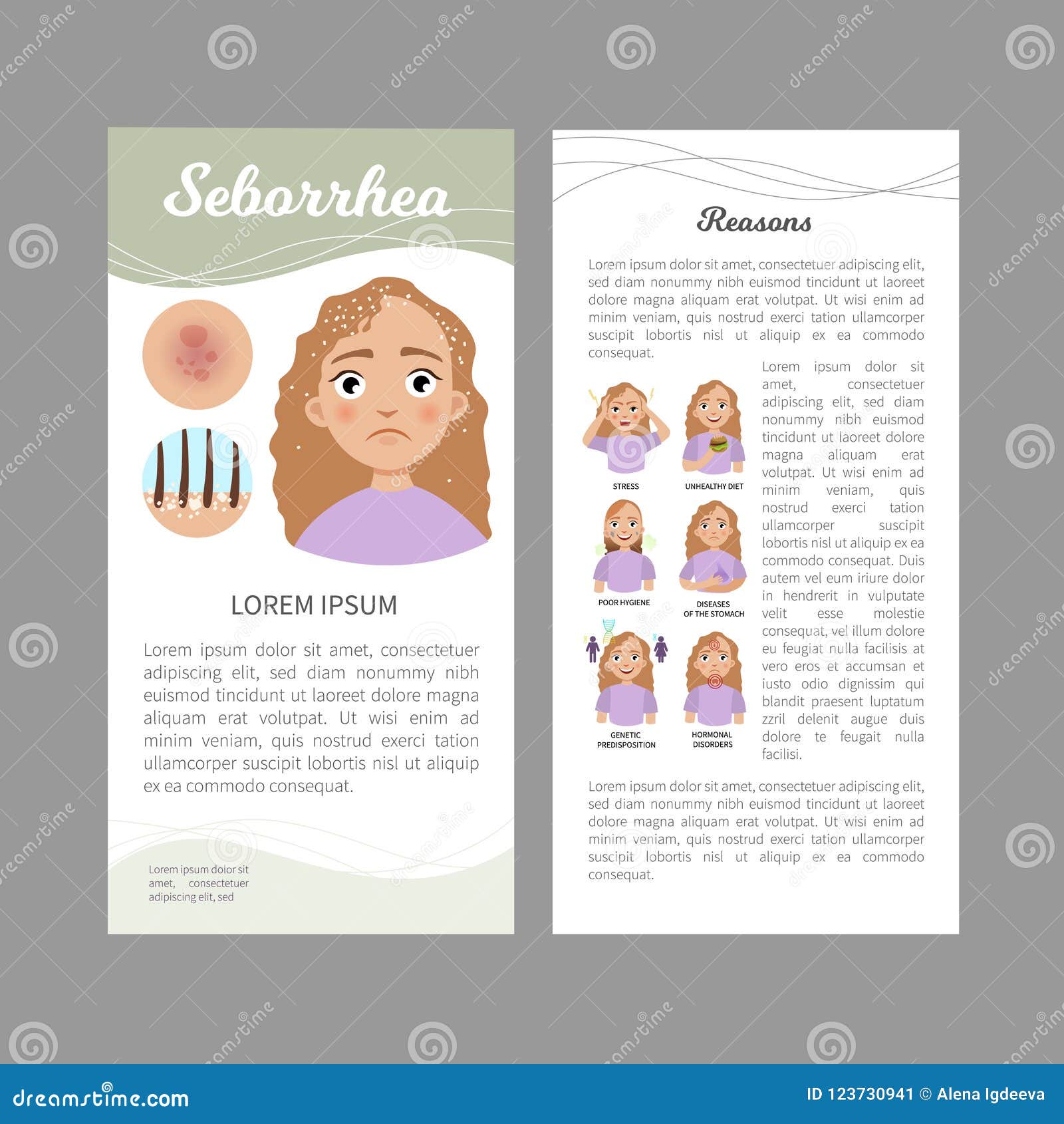 Seborrhea

LOREM IPSUM

Lorem ipsum dolor sit amet, consectetuer adipiscing elit, sed diam nonummy nibh euismod tincidunt ut laoreet dolore magna aliquam erat volutpat. Ut wisi enim ad minim veniam, quis nostrud exerci tation ullamcorper suscipit lobortis nisl ut aliquip ex ea commodo consequat.

Lorem ipsum dolor sit amet, consectetuer adipiscing elit, sed

Reasons

Lorem ipsum dolor sit amet, consectetuer adipiscing elit, sed diam nonummy nibh euismod tincidunt ut laoreet dolore magna aliquam erat volutpat. Ut wisi enim ad minim veniam, quis nostrud exerci tation ullamcorper suscipit lobortis nisl ut aliquip ex ea commodo consequat.

STRESS

UNHEALTHY DIET

POOR HYGIENE

DISEASES OF THE STOMACH

GENETIC PREDISPOSITION

HORMONAL DISORDERS

Lorem ipsum dolor sit amet, consectetuer adipiscing elit, sed diam nonummy nibh euismod tincidunt ut laoreet dolore magna aliquam erat volutpat. Ut wisi enim ad minim veniam, quis nostrud exerci tation ullamcorper suscipit lobortis nisl ut aliquip ex ea commodo consequat. Duis autem vel eum iriure dolor in hendrerit in vulputate velit esse molestie consequat, vel illum dolore eu feugiat nulla facilisis at vero eros et accumsan et iusto odio dignissim qui blandit praesent luptatum zzril delenit augue duis dolore te feugait nulla facilisi.

Lorem ipsum dolor sit amet, consectetuer adipiscing elit, sed diam nonummy nibh euismod tincidunt ut laoreet dolore magna aliquam erat volutpat. Ut wisi enim ad minim veniam, quis nostrud exerci tation ullamcorper suscipit lobortis nisl ut aliquip ex ea commodo consequat.

dreamstime.com

ID 123730941 © Alena Igdeeva