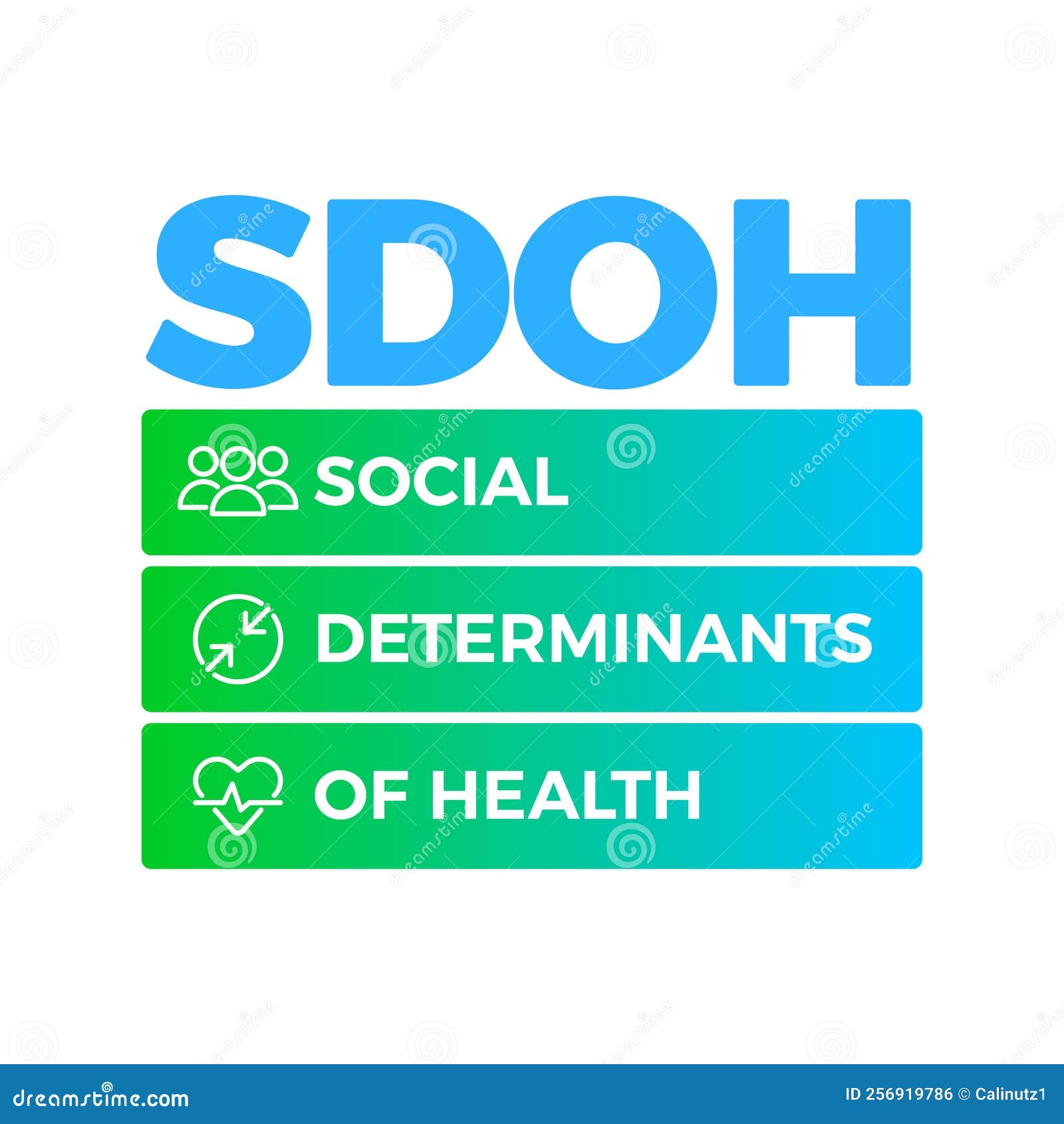 SDOH

SOCIAL

DETERMINANTS

OF HEALTH

dreamstime.com

ID 256919786 © Calinutz1