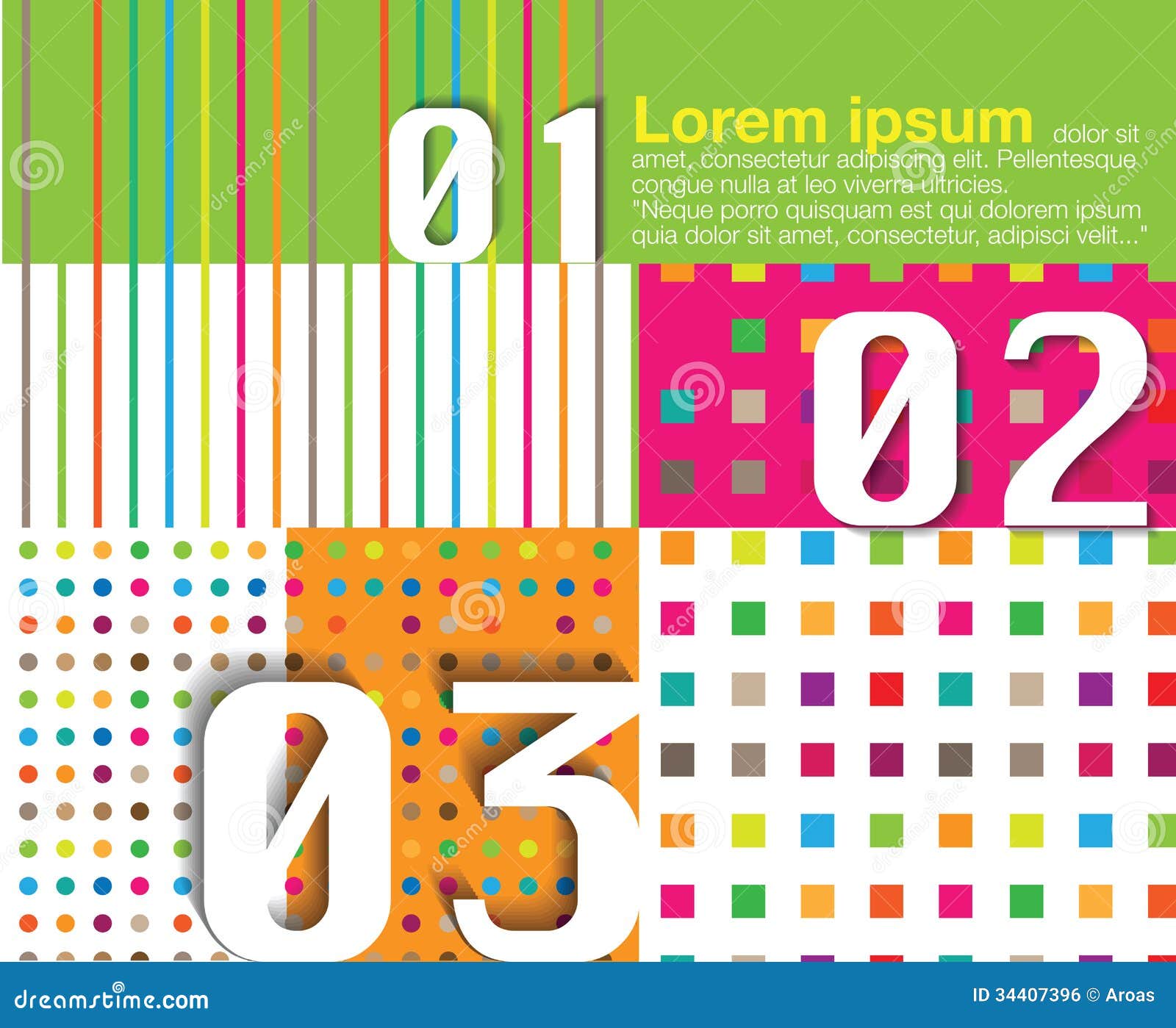 01

Lorem ipsum dolor sit amet, consectetur adipiscing elit. Pellentesque congue nulla at leo viverra ultricies. "Neque porro quisquam est qui dolorem ipsum quia dolor sit amet, consectetur, adipisci velit..."

02

03

dreamstime.com

ID 34407396 © Aroas