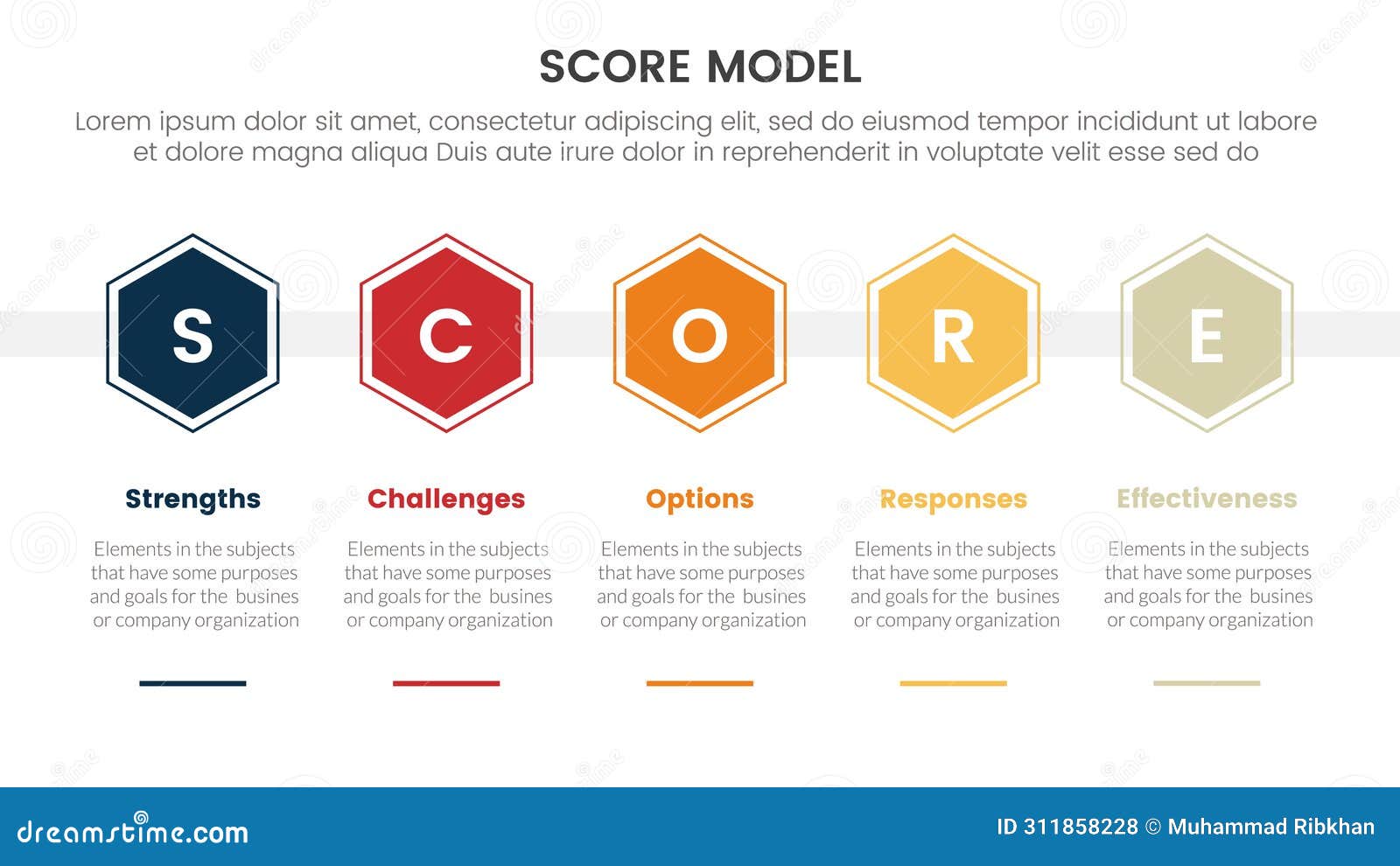 SCORE MODEL

Lorem ipsum dolor sit amet, consectetur adipiscing elit, sed do eiusmod tempor incididunt ut labore et dolore magna aliqua Duis aute irure dolor in reprehenderit in voluptate velit esse sed do

S

C

O

R

E

Strengths

Elements in the subjects that have some purposes and goals for the busines or company organization

Challenges

Elements in the subjects that have some purposes and goals for the busines or company organization

Options

Elements in the subjects that have some purposes and goals for the busines or company organization

Responses

Elements in the subjects that have some purposes and goals for the busines or company organization

Effectiveness

Elements in the subjects that have some purposes and goals for the busines or company organization

dreamstime.com

ID 311858228 © Muhammad Ribkhan