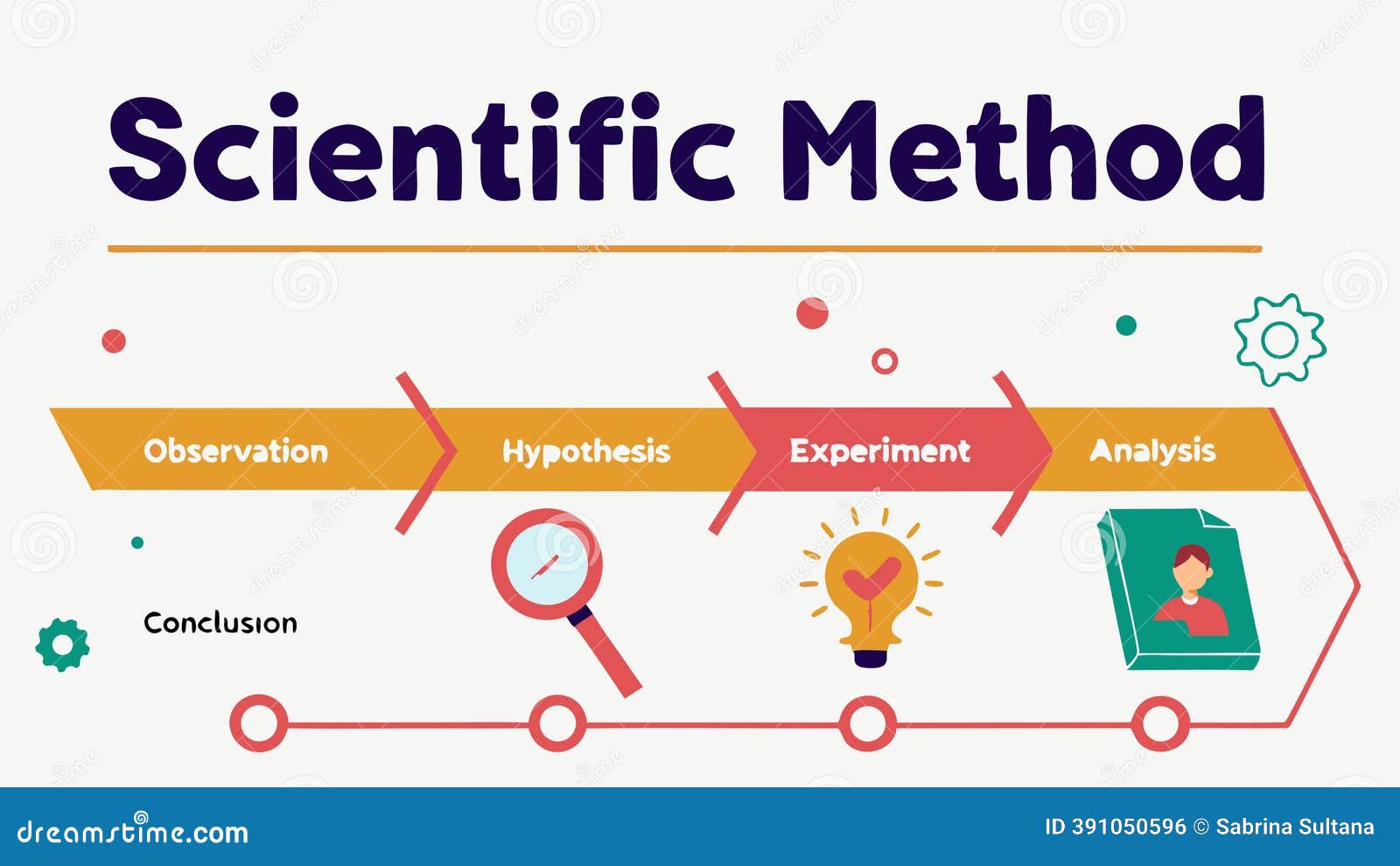 Scientific Method

Observation

Hypothesis

Experiment

Analysis

Conclusion

dreamstime.com

ID 391050596 © Sabrina Sultana