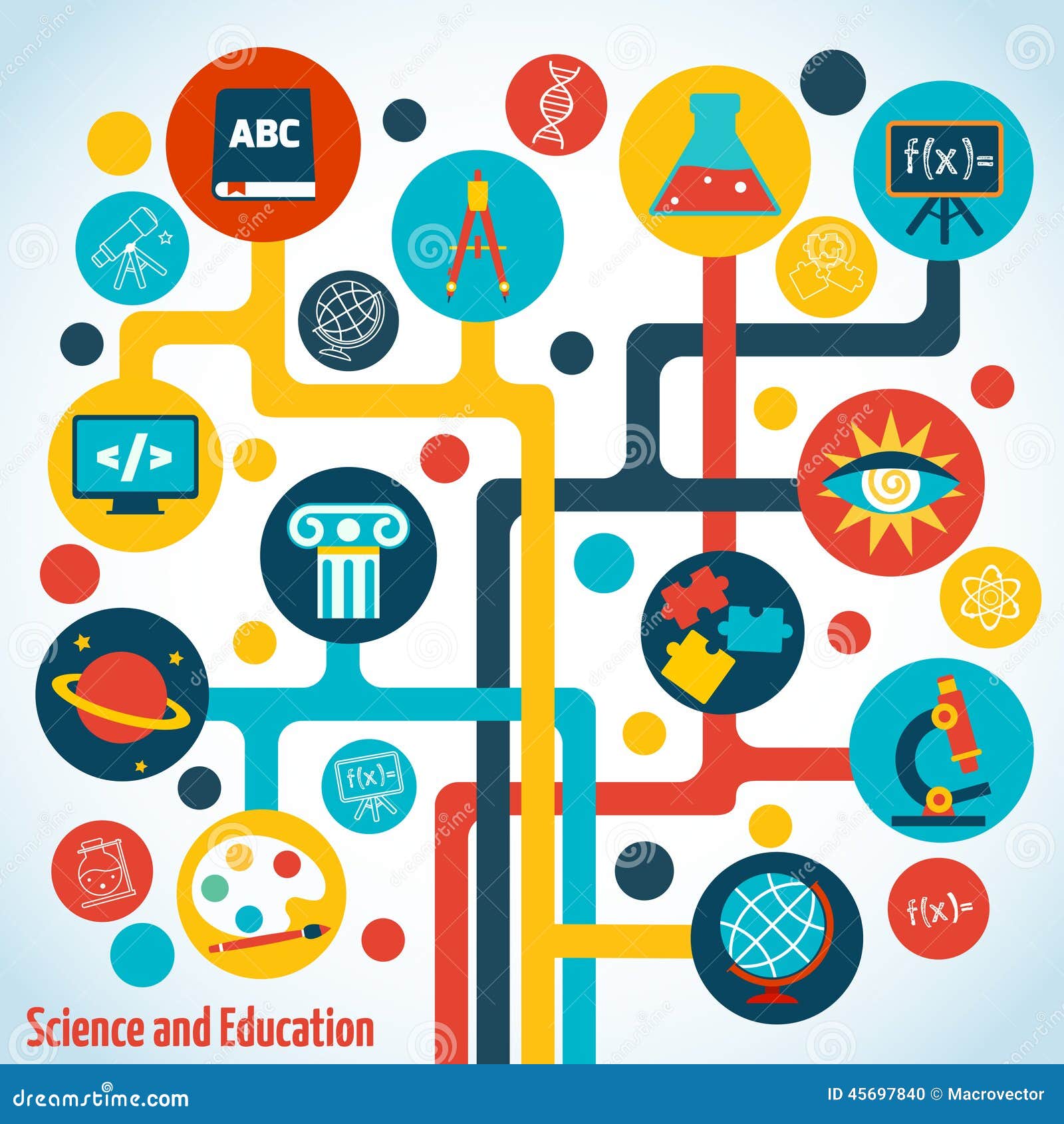 ABC

f(x)=

</>

f(x)=

f(x)=

Science and Education

dreamstime.com

ID 45697840 © Macrovector