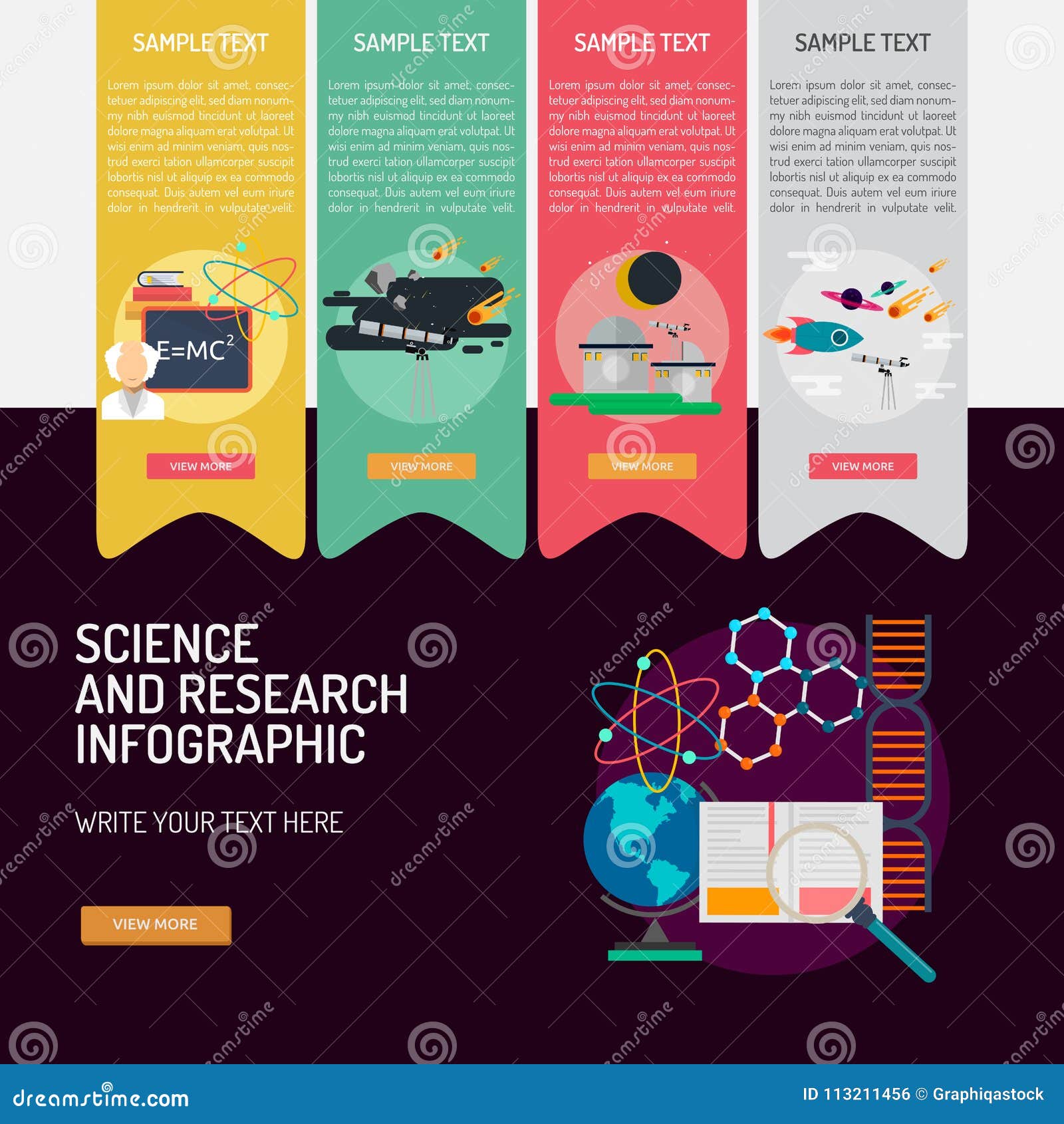 SAMPLE TEXT

Lorem ipsum dolor sit amet, consectetuer adipiscing elit, sed diam nonummy nibh euismod tincidunt ut laoreet dolore magna aliquam erat volutpat. Ut wisi enim ad minim veniam, quis nostrud exerci tation ullamcorper suscipit lobortis nisl ut aliquip ex ea commodo consequat. Duis autem vel eum iriure dolor in hendrerit in vulputate velit.

$E=MC^2$

VIEW MORE

SAMPLE TEXT

Lorem ipsum dolor sit amet, consectetuer adipiscing elit, sed diam nonummy nibh euismod tincidunt ut laoreet dolore magna aliquam erat volutpat. Ut wisi enim ad minim veniam, quis nostrud exerci tation ullamcorper suscipit lobortis nisl ut aliquip ex ea commodo consequat. Duis autem vel eum iriure dolor in hendrerit in vulputate velit.

VIEW MORE

SAMPLE TEXT

Lorem ipsum dolor sit amet, consectetuer adipiscing elit, sed diam nonummy nibh euismod tincidunt ut laoreet dolore magna aliquam erat volutpat. Ut wisi enim ad minim veniam, quis nostrud exerci tation ullamcorper suscipit lobortis nisl ut aliquip ex ea commodo consequat. Duis autem vel eum iriure dolor in hendrerit in vulputate velit.

VIEW MORE

SAMPLE TEXT

Lorem ipsum dolor sit amet, consectetuer adipiscing elit, sed diam nonummy nibh euismod tincidunt ut laoreet dolore magna aliquam erat volutpat. Ut wisi enim ad minim veniam, quis nostrud exerci tation ullamcorper suscipit lobortis nisl ut aliquip ex ea commodo consequat. Duis autem vel eum iriure dolor in hendrerit in vulputate velit.

VIEW MORE

SCIENCE AND RESEARCH INFOGRAPHIC

WRITE YOUR TEXT HERE

VIEW MORE

dreamstime.com

ID 113211456 © Graphiqastock