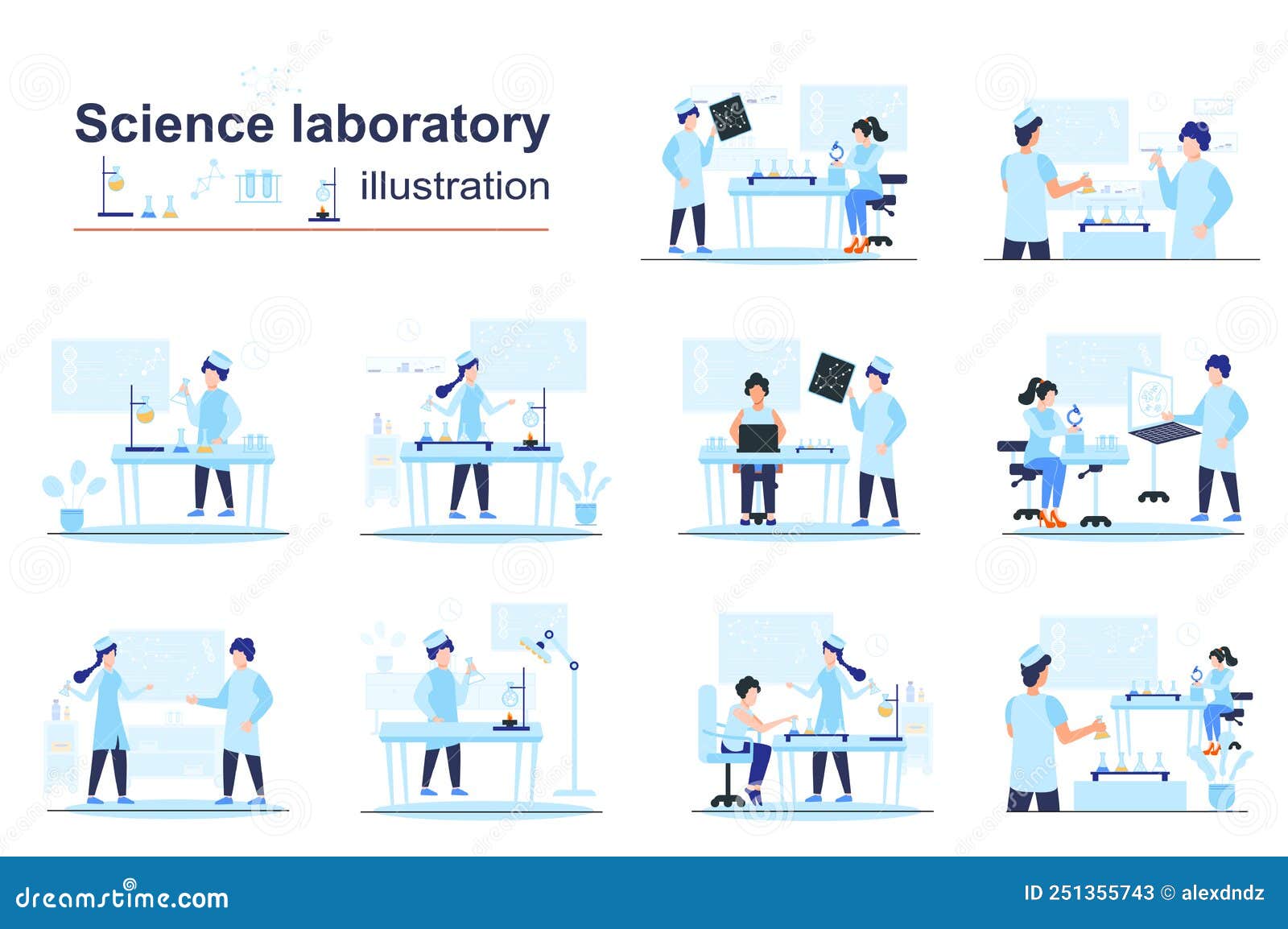 Science laboratory
illustration

dreamstime.com

ID 251355743 © alexdndz