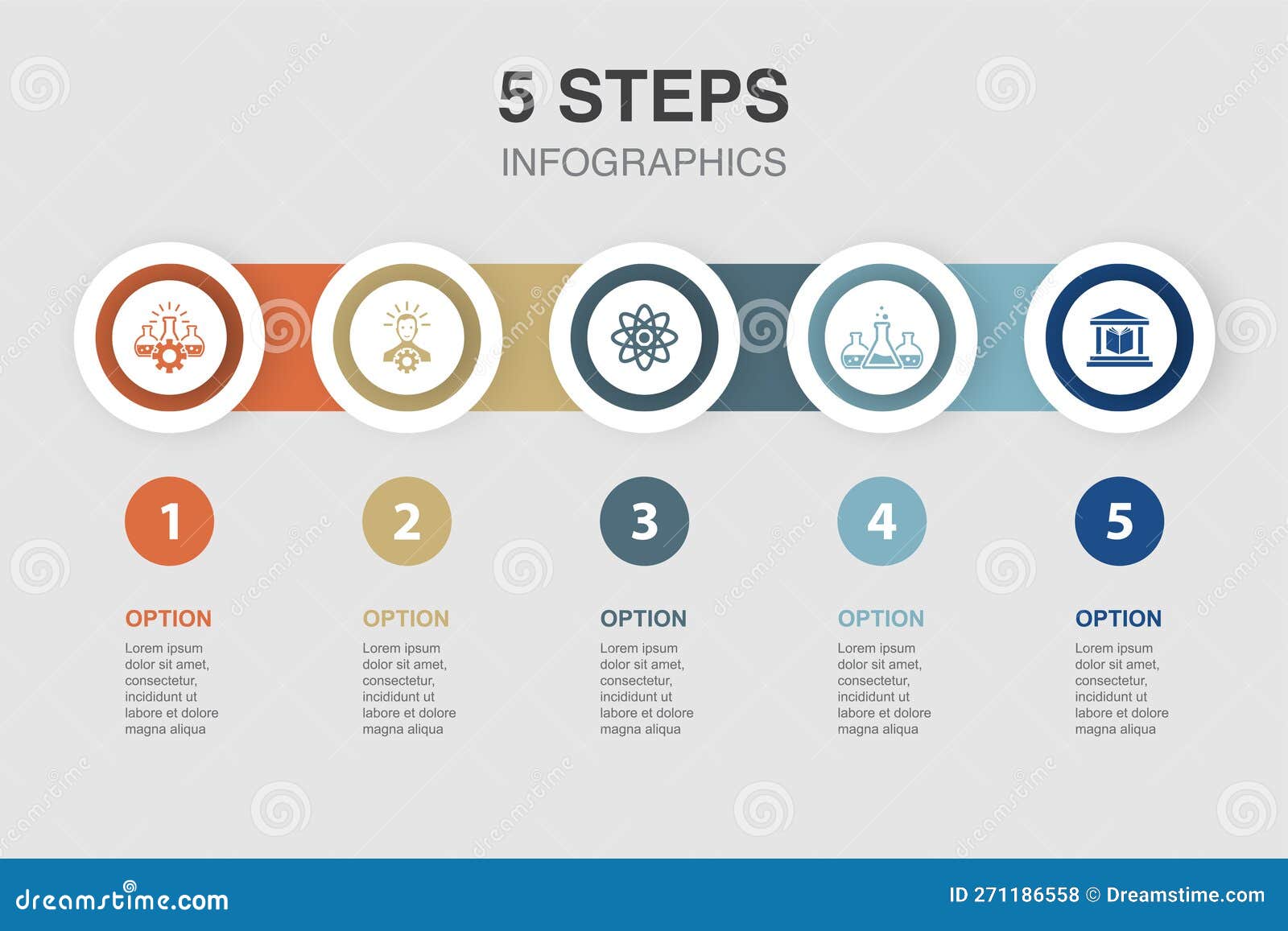 5 STEPS

INFOGRAPHICS

1

OPTION

Lorem ipsum dolor sit amet, consectetur, incididunt ut labore et dolore magna aliqua

2

OPTION

Lorem ipsum dolor sit amet, consectetur, incididunt ut labore et dolore magna aliqua

3

OPTION

Lorem ipsum dolor sit amet, consectetur, incididunt ut labore et dolore magna aliqua

4

OPTION

Lorem ipsum dolor sit amet, consectetur, incididunt ut labore et dolore magna aliqua

5

OPTION

Lorem ipsum dolor sit amet, consectetur, incididunt ut labore et dolore magna aliqua

dreamstime.com

ID 271186558 © Dreamstime.com