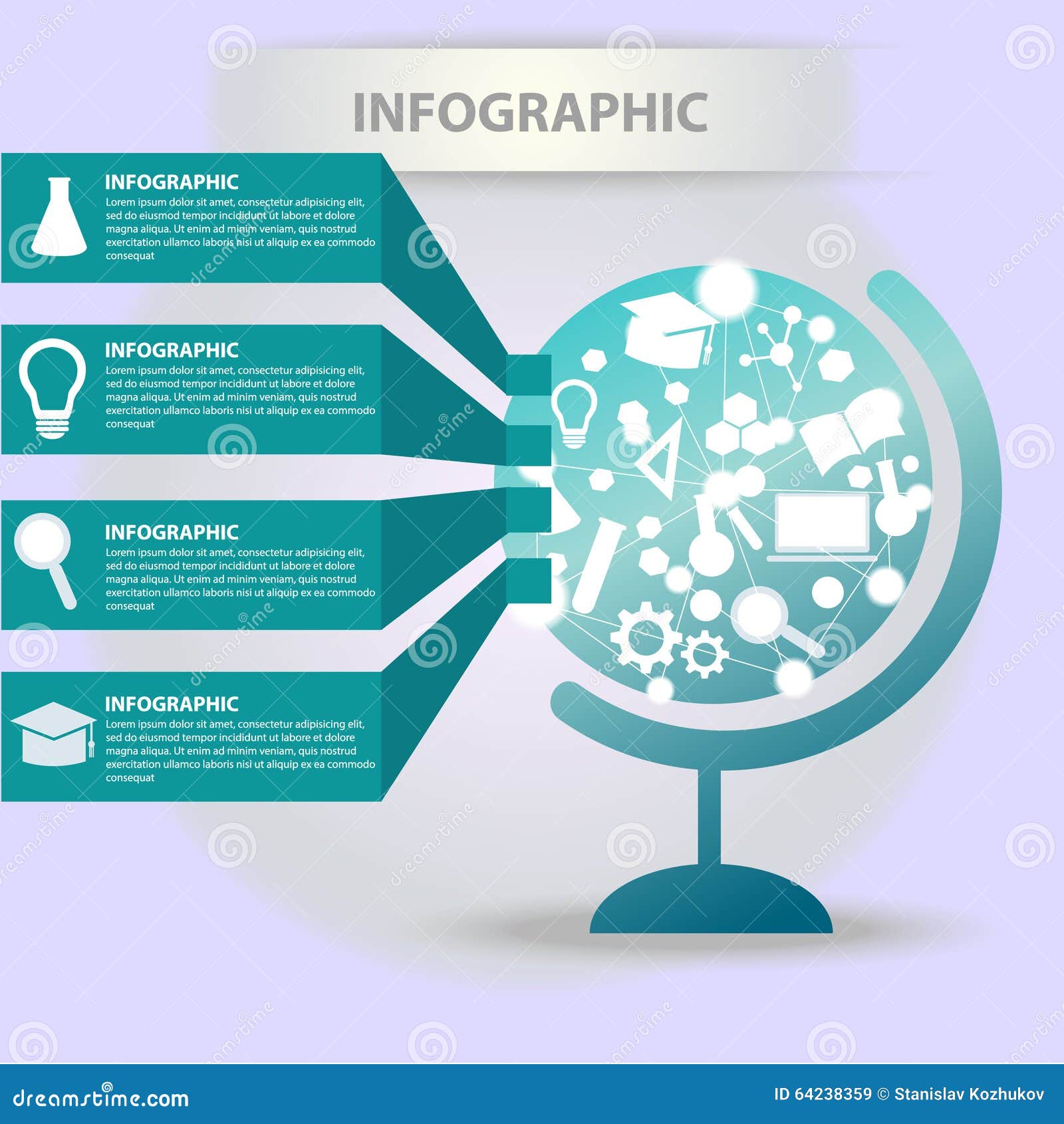 INFOGRAPHIC

INFOGRAPHIC
Lorem ipsum dolor sit amet, consectetur adipisicing elit, sed do eiusmod tempor incididunt ut labore et dolore magna aliqua. Ut enim ad minim veniam, quis nostrud exercitation ullamco laboris nisi ut aliquip ex ea commodo consequat

INFOGRAPHIC
Lorem ipsum dolor sit amet, consectetur adipisicing elit, sed do eiusmod tempor incididunt ut labore et dolore magna aliqua. Ut enim ad minim veniam, quis nostrud exercitation ullamco laboris nisi ut aliquip ex ea commodo consequat

INFOGRAPHIC
Lorem ipsum dolor sit amet, consectetur adipisicing elit, sed do eiusmod tempor incididunt ut labore et dolore magna aliqua. Ut enim ad minim veniam, quis nostrud exercitation ullamco laboris nisi ut aliquip ex ea commodo consequat

INFOGRAPHIC
Lorem ipsum dolor sit amet, consectetur adipisicing elit, sed do eiusmod tempor incididunt ut labore et dolore magna aliqua. Ut enim ad minim veniam, quis nostrud exercitation ullamco laboris nisi ut aliquip ex ea commodo consequat

dreamstime.com
ID 64238359 © Stanislav Kozhukov