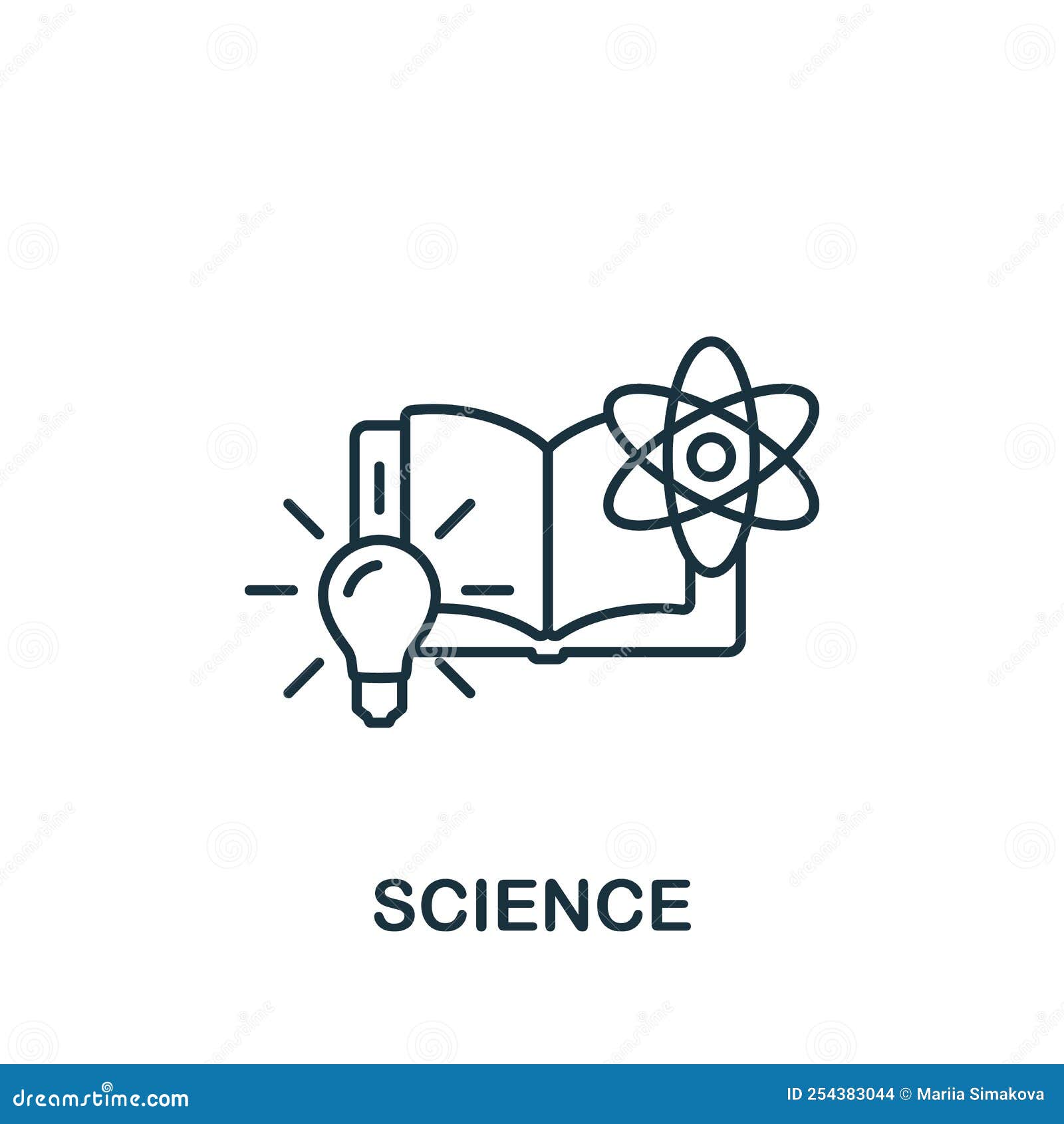 SCIENCE

dreamstime.com

ID 254383044 © Mariia Simakova