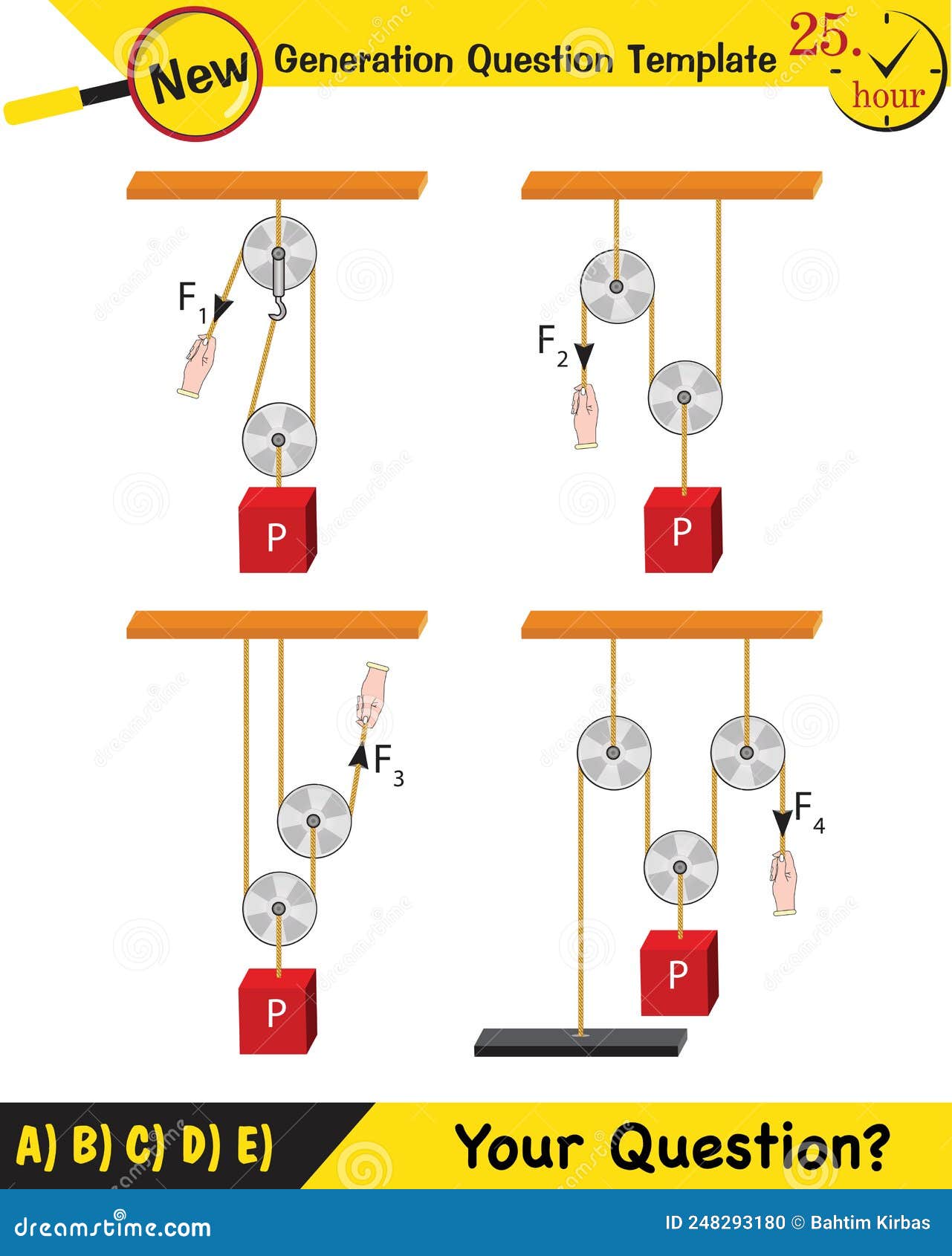 New Generation Question Template 25. hour

$F_1$

P

$F_2$

P

$F_3$

P

$F_4$

P

A) B) C) D) E)

Your Question?

dreamstime.com

ID 248293180 © Bahtim Kirbas