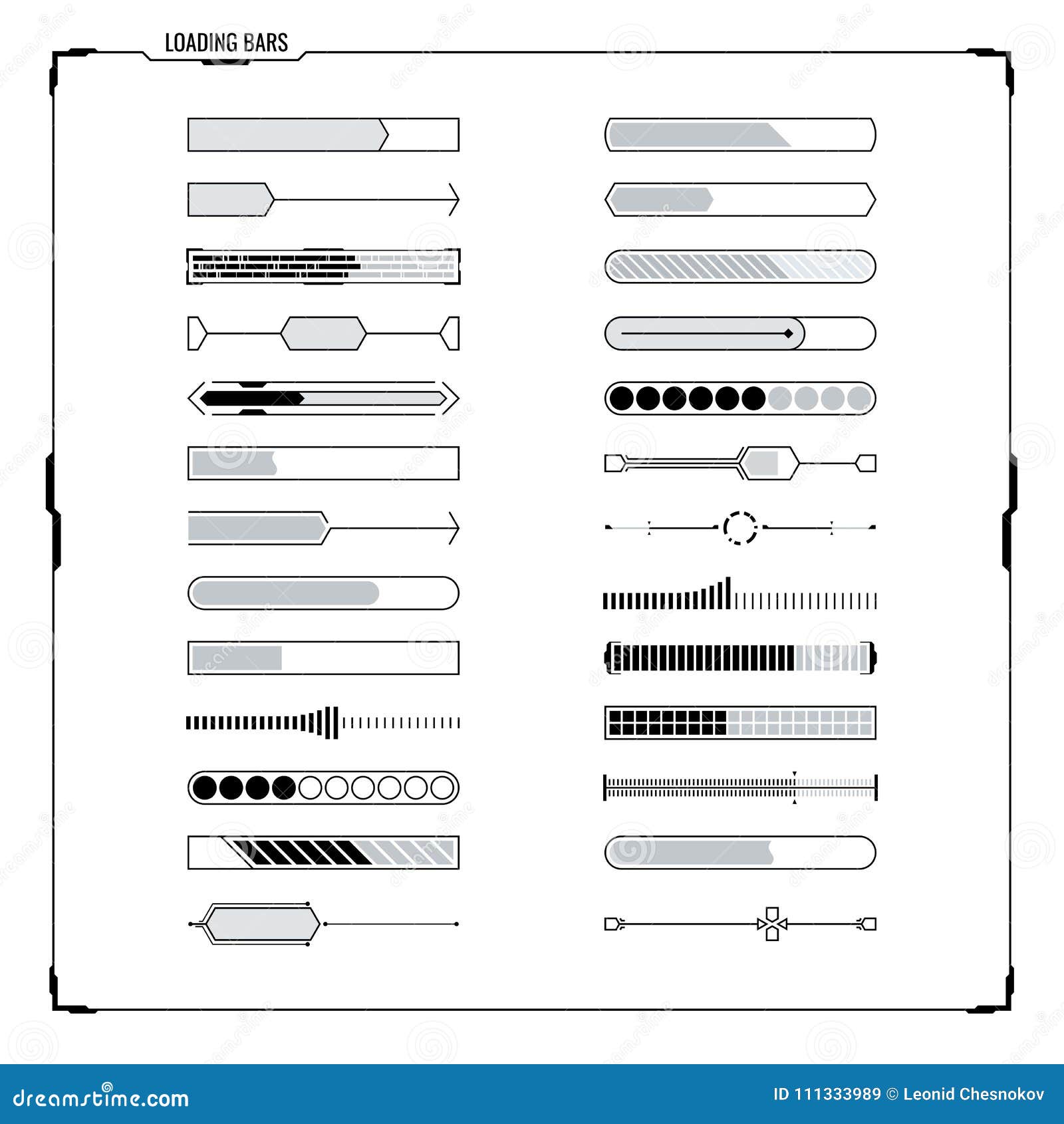 LOADING BARS

dreamstime.com

ID 111333989 © Leonid Chesnokov