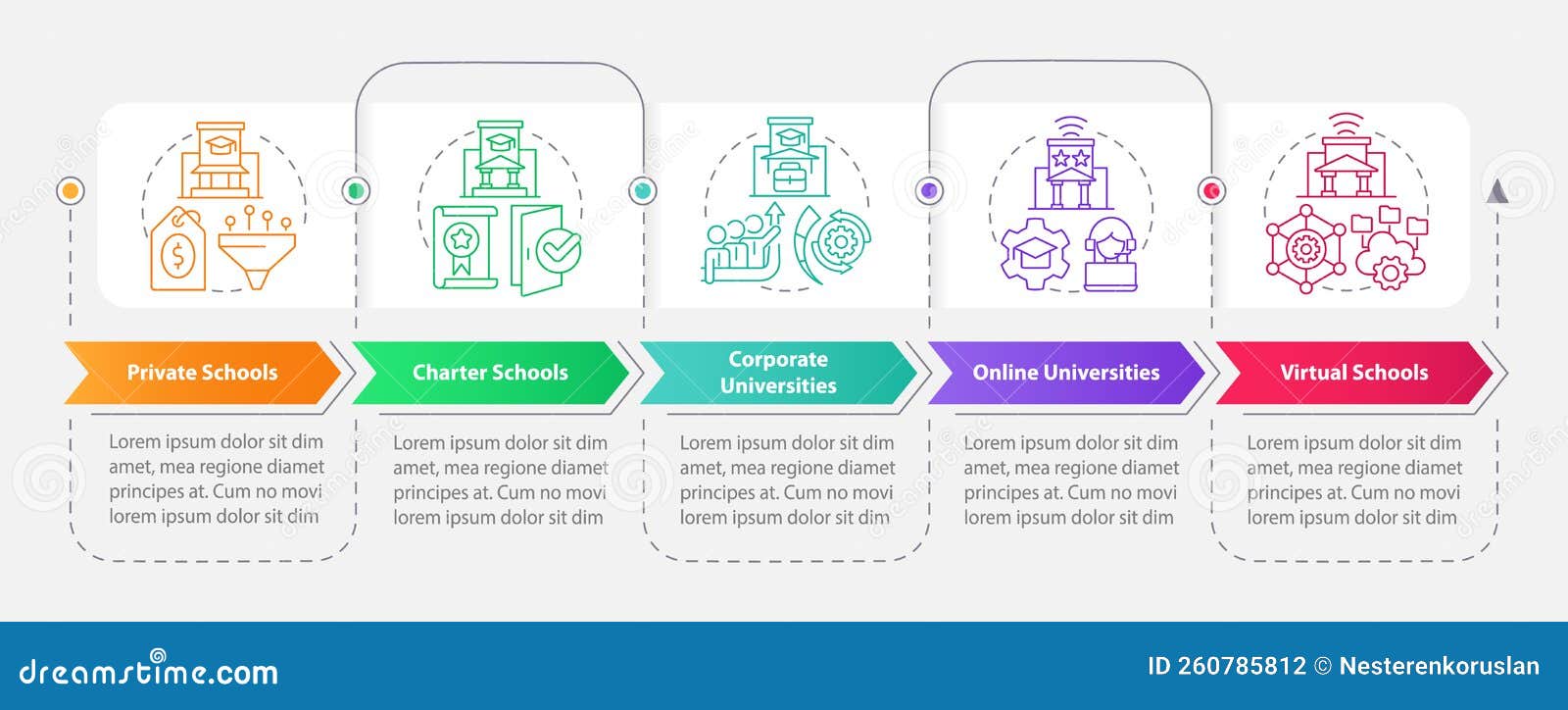 Private Schools

Lorem ipsum dolor sit dim amet, mea regione diamet principes at. Cum no movi lorem ipsum dolor sit dim

Charter Schools

Lorem ipsum dolor sit dim amet, mea regione diamet principes at. Cum no movi lorem ipsum dolor sit dim

Corporate Universities

Lorem ipsum dolor sit dim amet, mea regione diamet principes at. Cum no movi lorem ipsum dolor sit dim

Online Universities

Lorem ipsum dolor sit dim amet, mea regione diamet principes at. Cum no movi lorem ipsum dolor sit dim

Virtual Schools

Lorem ipsum dolor sit dim amet, mea regione diamet principes at. Cum no movi lorem ipsum dolor sit dim

dreamstime.com

ID 260785812 © Nesterenkoruslan