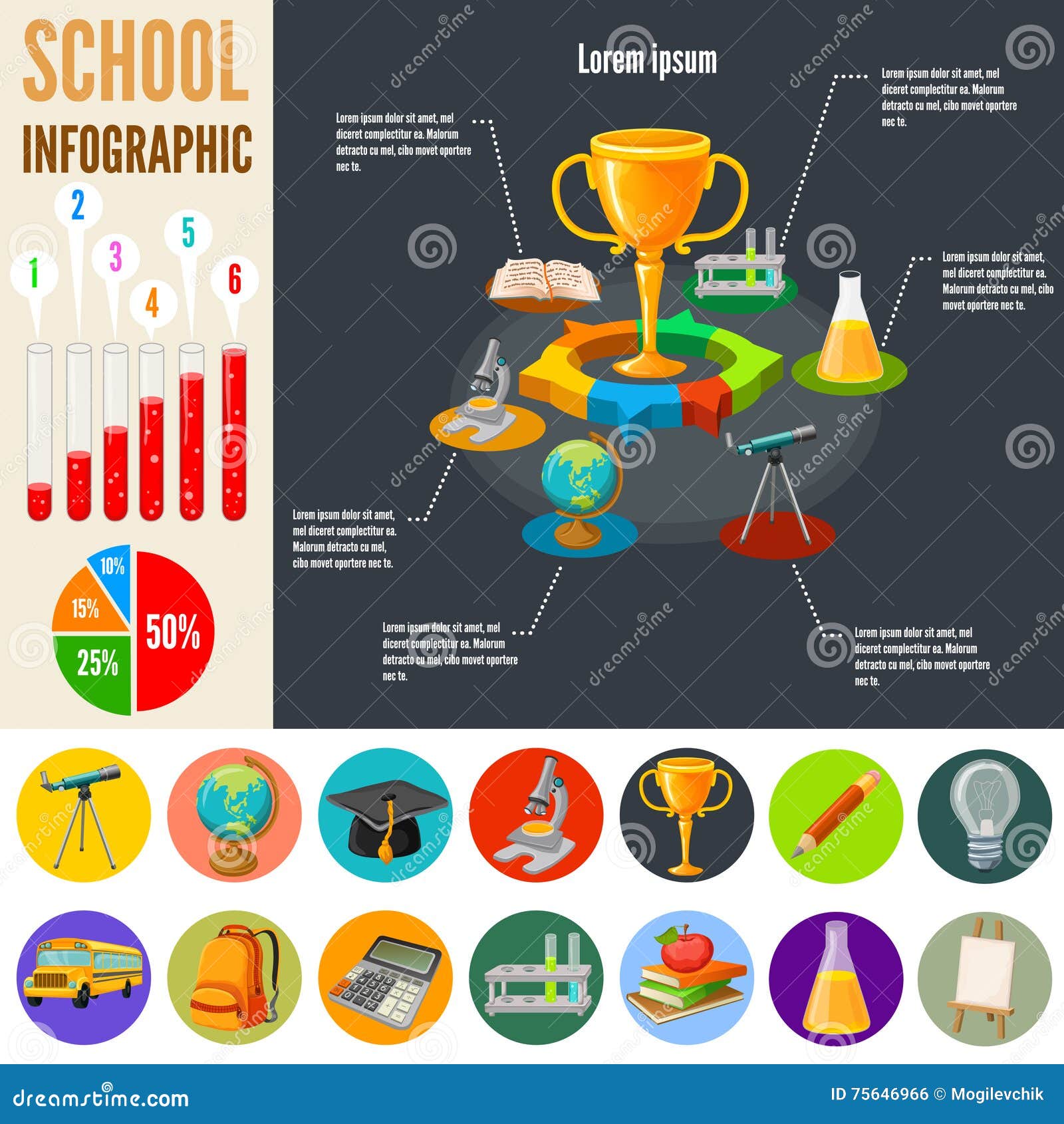 SCHOOL
INFOGRAPHIC

1
2
3
4
5
6

10%
15%
25%
50%

Lorem ipsum

Lorem ipsum dolor sit amet, mel diceret complectitur ea. Malorum detracto cu mel, cibo movet oportere nec te.

Lorem ipsum dolor sit amet, mel diceret complectitur ea. Malorum detracto cu mel, cibo movet oportere nec te.

Lorem ipsum dolor sit amet, mel diceret complectitur ea. Malorum detracto cu mel, cibo movet oportere nec te.

Lorem ipsum dolor sit amet, mel diceret complectitur ea. Malorum detracto cu mel, cibo movet oportere nec te.

Lorem ipsum dolor sit amet, mel diceret complectitur ea. Malorum detracto cu mel, cibo movet oportere nec te.

Lorem ipsum dolor sit amet, mel diceret complectitur ea. Malorum detracto cu mel, cibo movet oportere nec te.

dreamstime.com
ID 75646966 © Mogilevchik