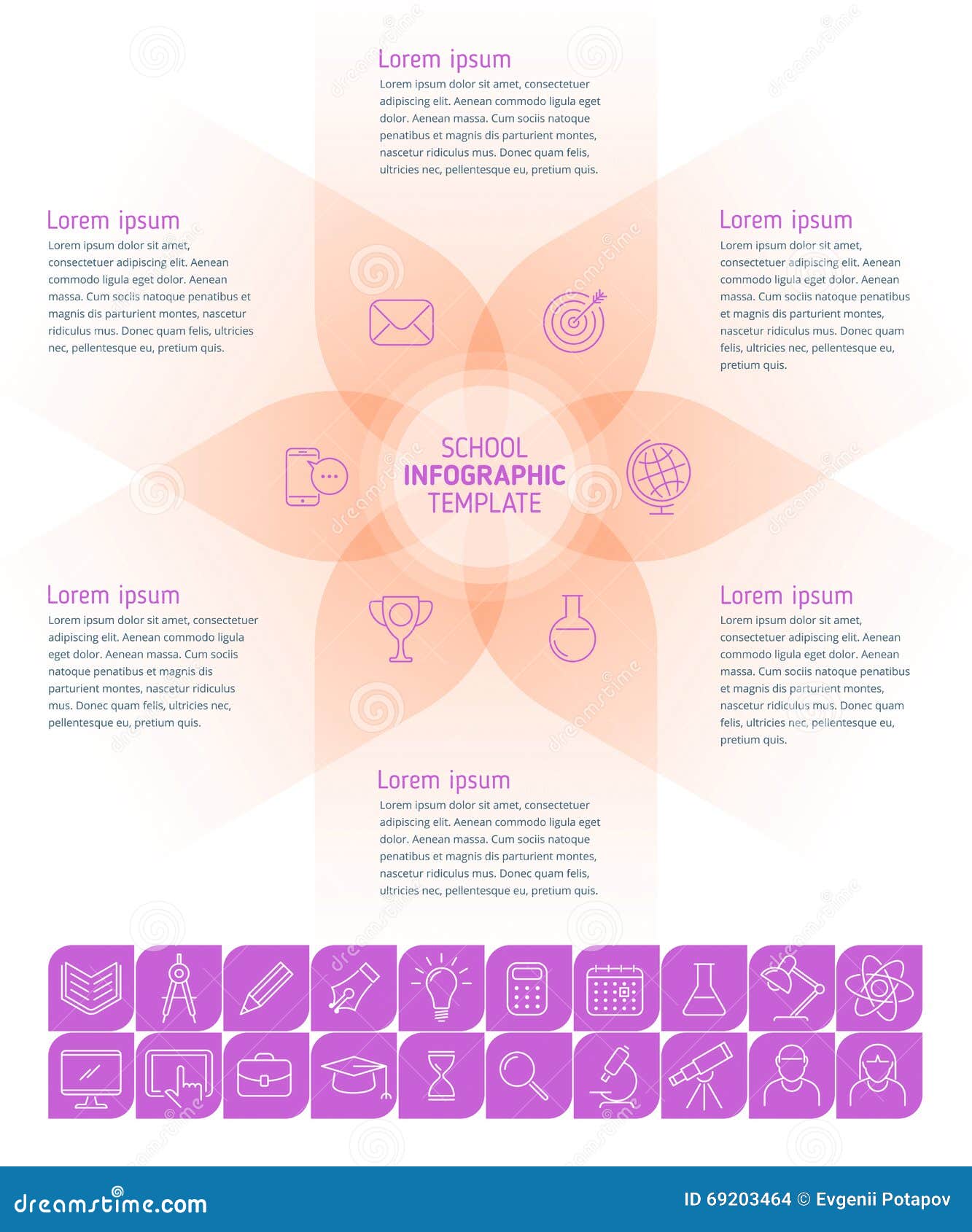 Lorem ipsum
Lorem ipsum dolor sit amet, consectetuer adipiscing elit. Aenean commodo ligula eget dolor. Aenean massa. Cum sociis natoque penatibus et magnis dis parturient montes, nascetur ridiculus mus. Donec quam felis, ultricies nec, pellentesque eu, pretium quis.

Lorem ipsum
Lorem ipsum dolor sit amet, consectetuer adipiscing elit. Aenean commodo ligula eget dolor. Aenean massa. Cum sociis natoque penatibus et magnis dis parturient montes, nascetur ridiculus mus. Donec quam felis, ultricies nec, pellentesque eu, pretium quis.

Lorem ipsum
Lorem ipsum dolor sit amet, consectetuer adipiscing elit. Aenean commodo ligula eget dolor. Aenean massa. Cum sociis natoque penatibus et magnis dis parturient montes, nascetur ridiculus mus. Donec quam felis, ultricies nec, pellentesque eu, pretium quis.

SCHOOL
INFOGRAPHIC
TEMPLATE

Lorem ipsum
Lorem ipsum dolor sit amet, consectetuer adipiscing elit. Aenean commodo ligula eget dolor. Aenean massa. Cum sociis natoque penatibus et magnis dis parturient montes, nascetur ridiculus mus. Donec quam felis, ultricies nec, pellentesque eu, pretium quis.

Lorem ipsum
Lorem ipsum dolor sit amet, consectetuer adipiscing elit. Aenean commodo ligula eget dolor. Aenean massa. Cum sociis natoque penatibus et magnis dis parturient montes, nascetur ridiculus mus. Donec quam felis, ultricies nec, pellentesque eu, pretium quis.

Lorem ipsum
Lorem ipsum dolor sit amet, consectetuer adipiscing elit. Aenean commodo ligula eget dolor. Aenean massa. Cum sociis natoque penatibus et magnis dis parturient montes, nascetur ridiculus mus. Donec quam felis, ultricies nec, pellentesque eu, pretium quis.

dreamstime.com
ID 69203464 © Evgenii Potapov