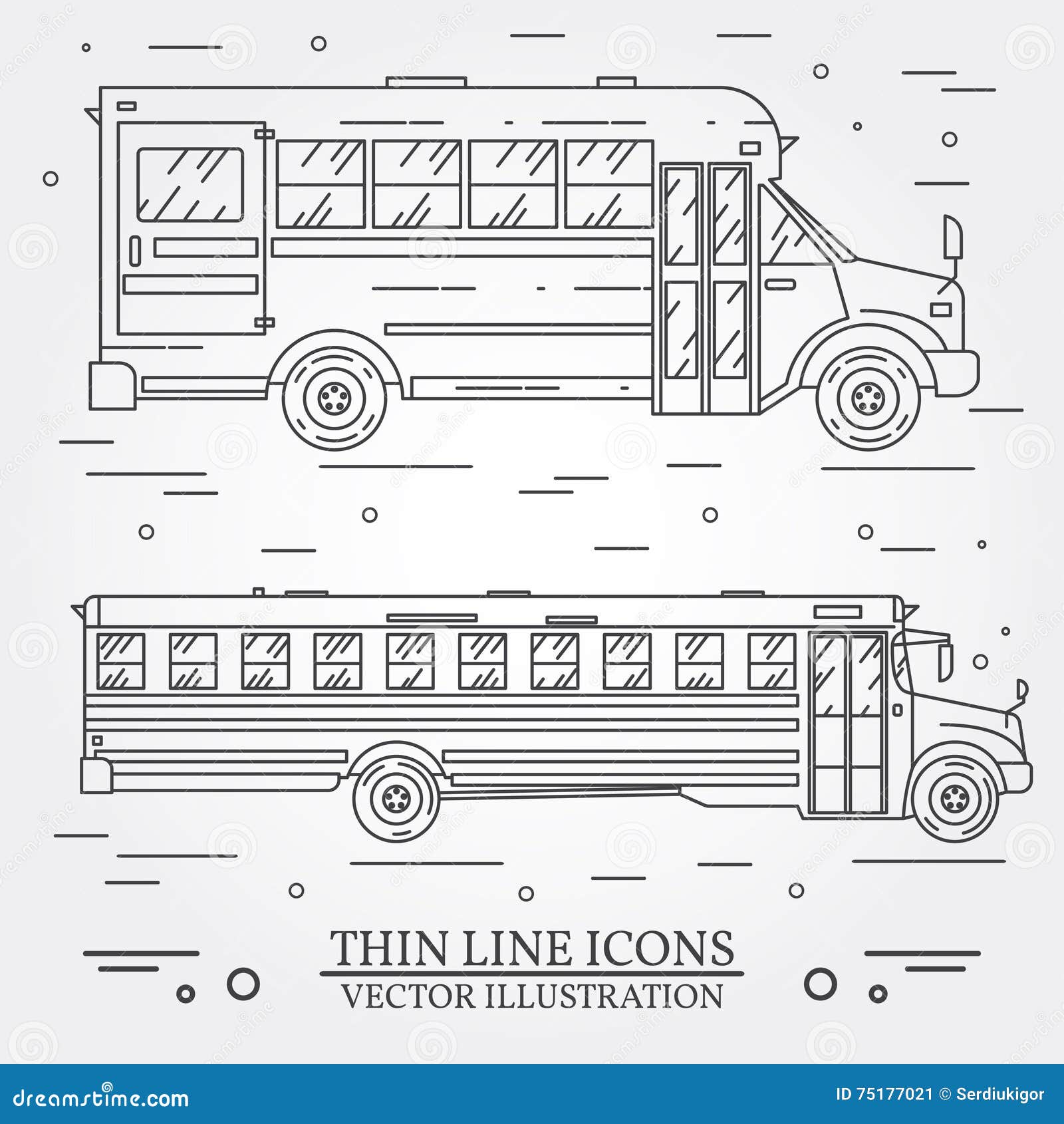 THIN LINE ICONS
VECTOR ILLUSTRATION

dreamstime.com

ID 75177021 © Serdiukigor