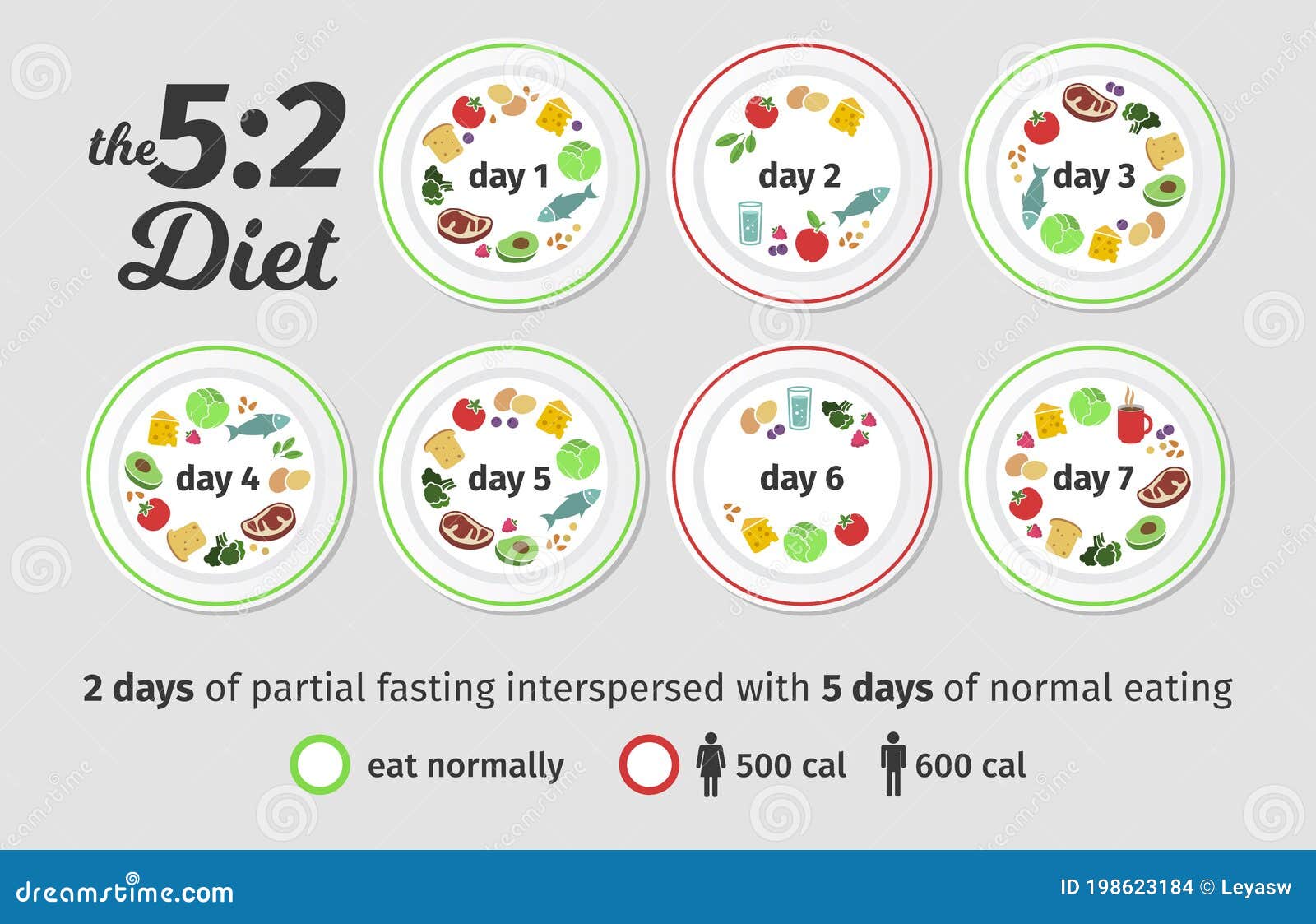 the 5:2 Diet

day 1

day 2

day 3

day 4

day 5

day 6

day 7

2 days of partial fasting interspersed with 5 days of normal eating

eat normally

500 cal

600 cal

dreamstime.com

ID 198623184 © Leyasw