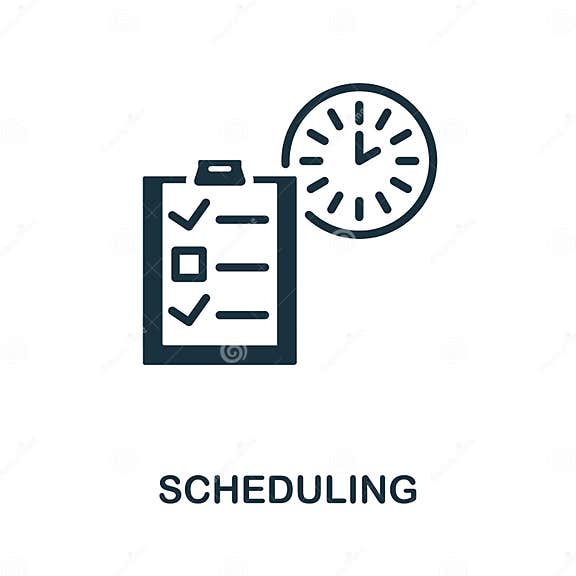 SCHEDULING