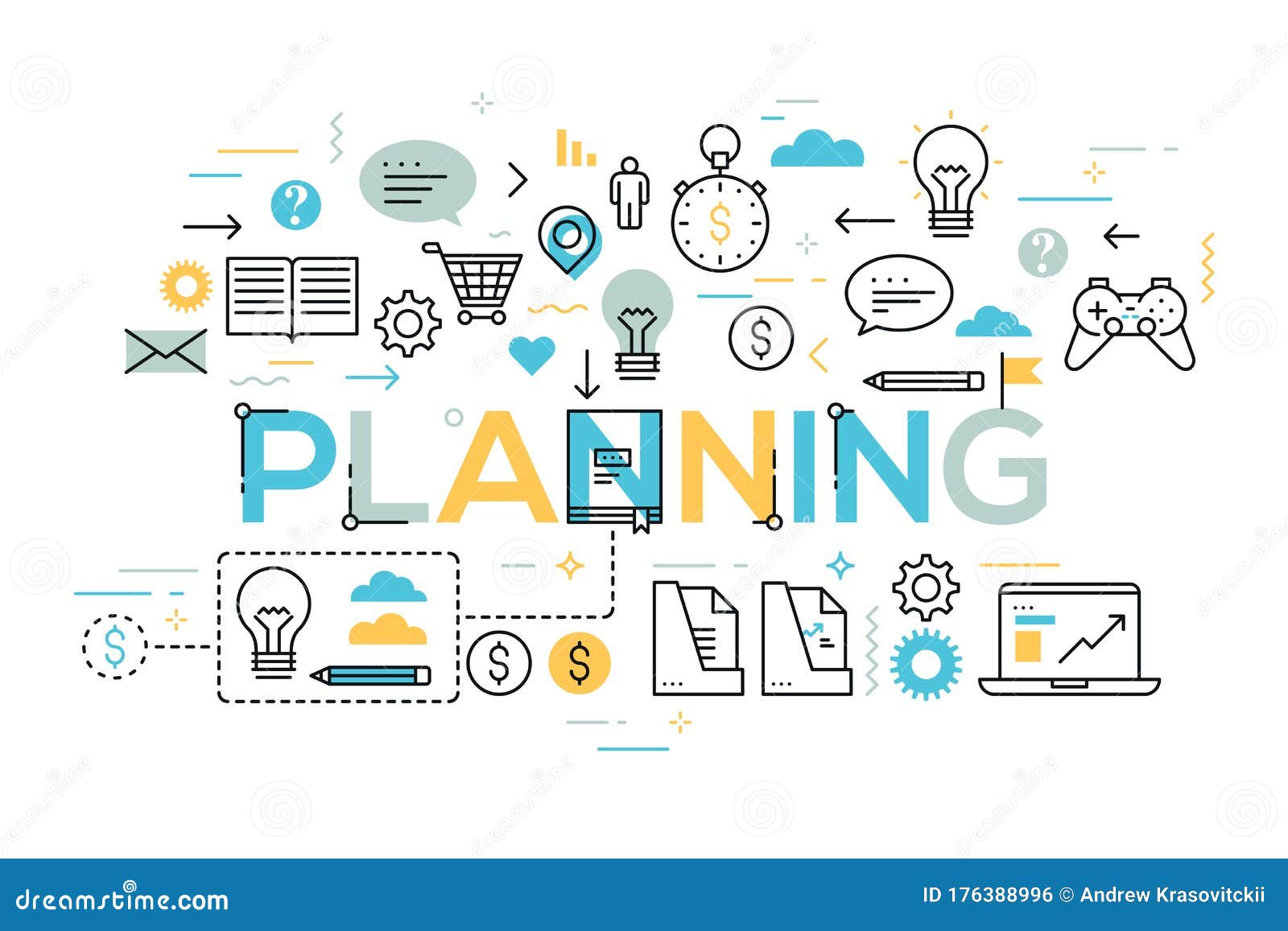 PLANNING

dreamstime.com

ID 176388996 © Andrew Krasovitckii