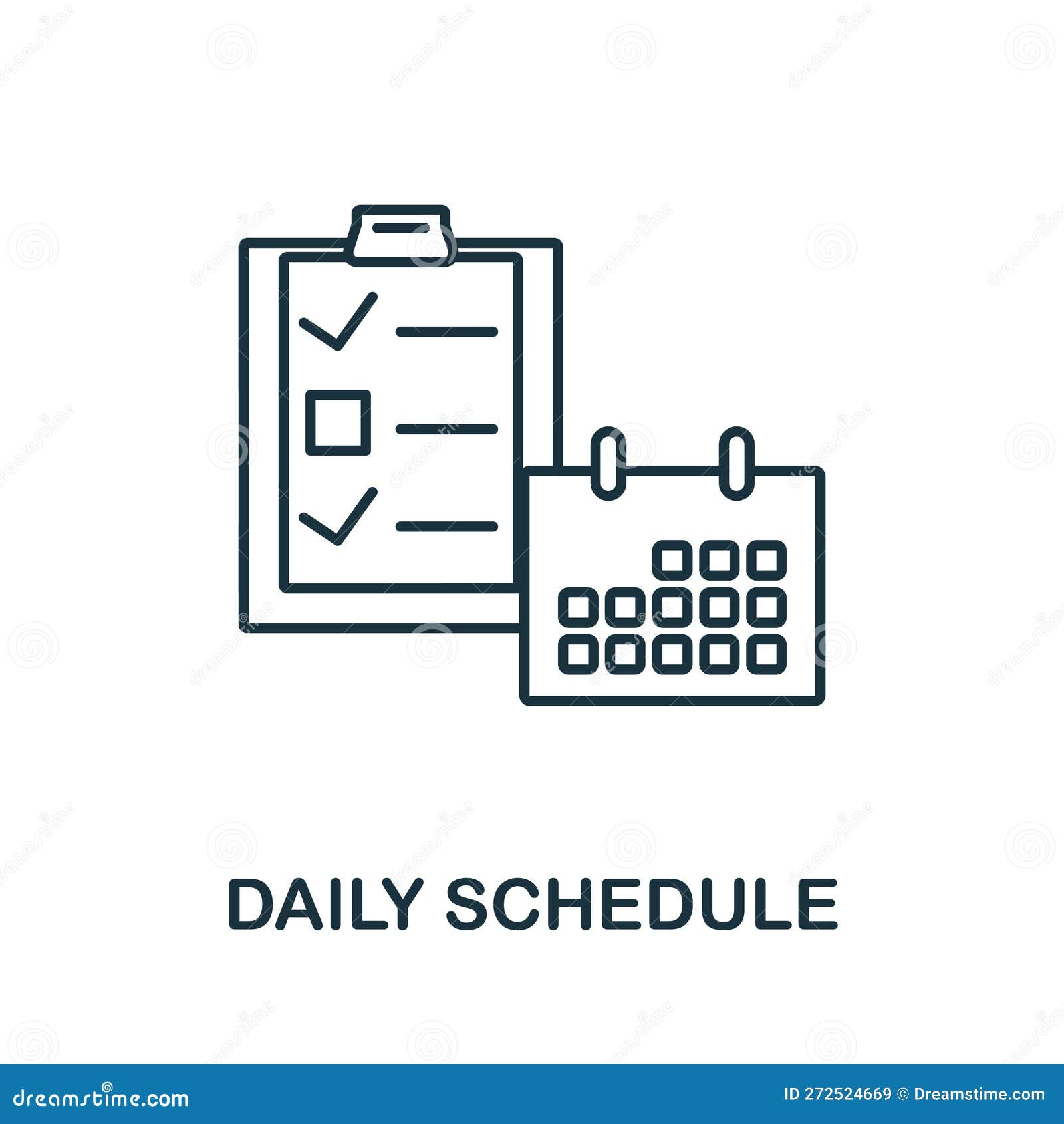 DAILY SCHEDULE

dreamstime.com

ID 272524669 © Dreamstime.com