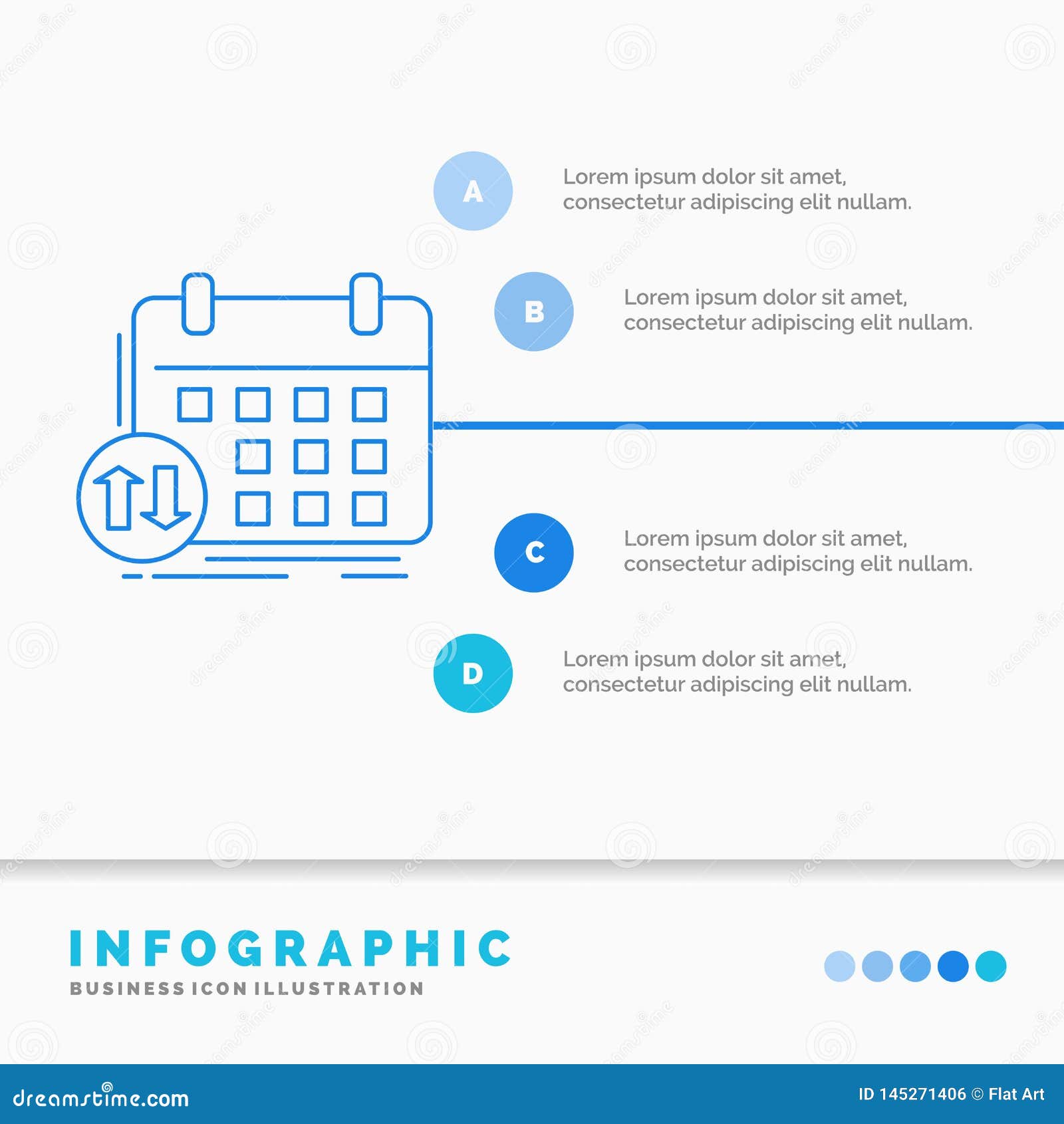 A
Lorem ipsum dolor sit amet, consectetur adipiscing elit nullam.

B
Lorem ipsum dolor sit amet, consectetur adipiscing elit nullam.

C
Lorem ipsum dolor sit amet, consectetur adipiscing elit nullam.

D
Lorem ipsum dolor sit amet, consectetur adipiscing elit nullam.

INFOGRAPHIC
BUSINESS ICON ILLUSTRATION

dreamstime.com
ID 145271406 © Flat Art