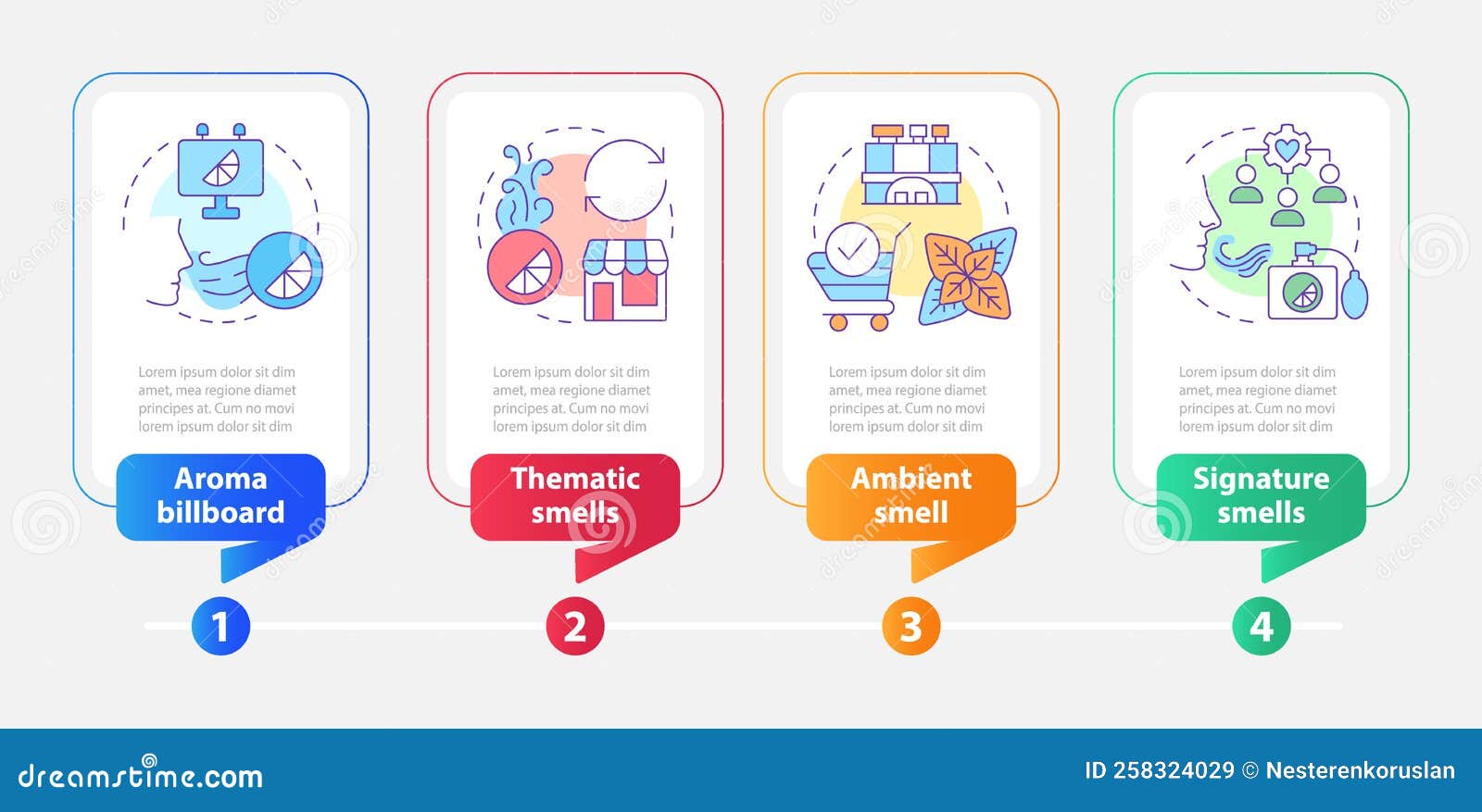 Lorem ipsum dolor sit dim amet, mea regione diamet principes at. Cum no movi lorem ipsum dolor sit dim

Aroma billboard

1

Lorem ipsum dolor sit dim amet, mea regione diamet principes at. Cum no movi lorem ipsum dolor sit dim

Thematic smells

2

Lorem ipsum dolor sit dim amet, mea regione diamet principes at. Cum no movi lorem ipsum dolor sit dim

Ambient smell

3

Lorem ipsum dolor sit dim amet, mea regione diamet principes at. Cum no movi lorem ipsum dolor sit dim

Signature smells

4

dreamstime.com

ID 258324029 © Nesterenkoruslan