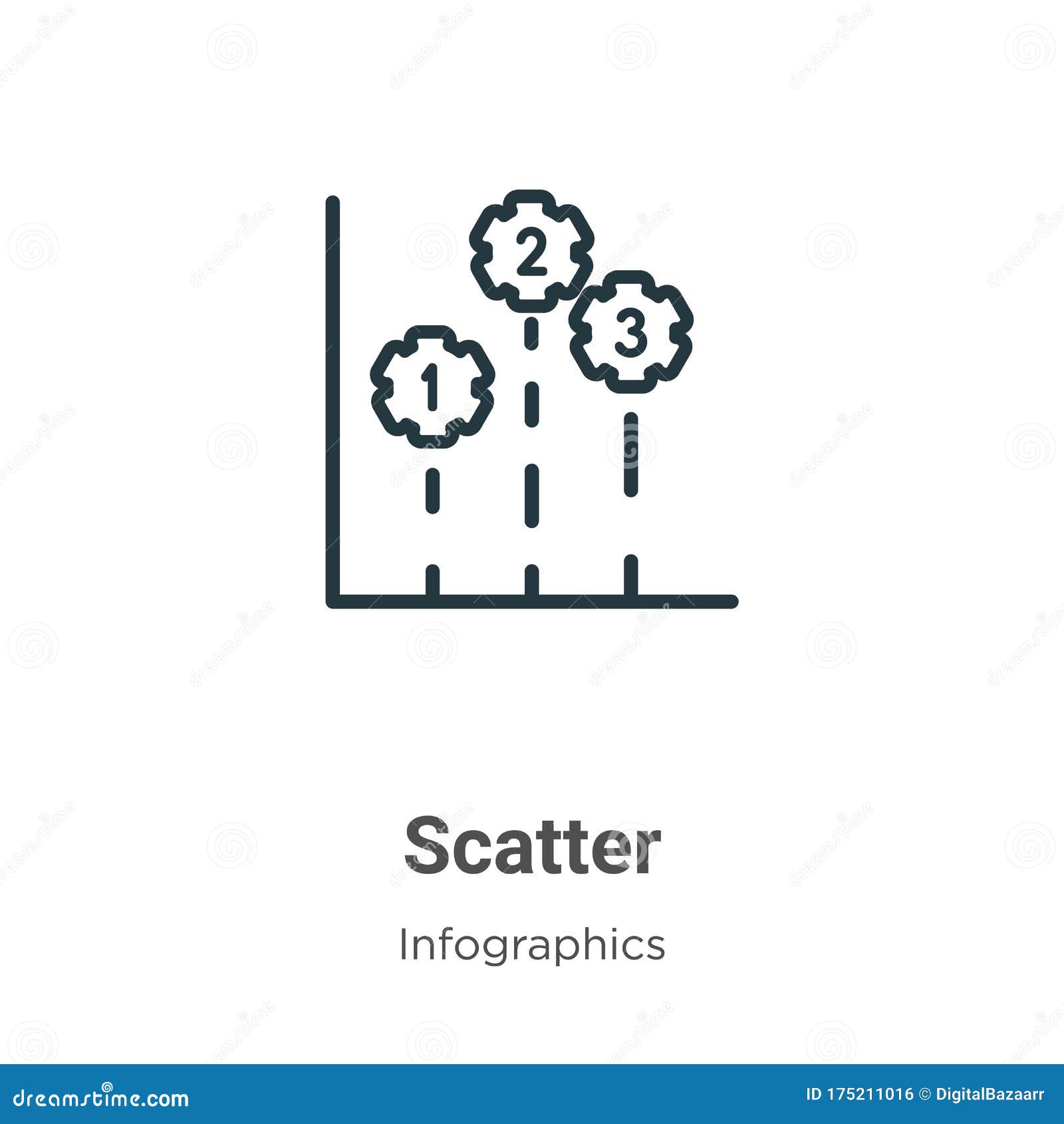 2

3

1

Scatter

Infographics

dreamstime.com

ID 175211016 © DigitalBazaarr