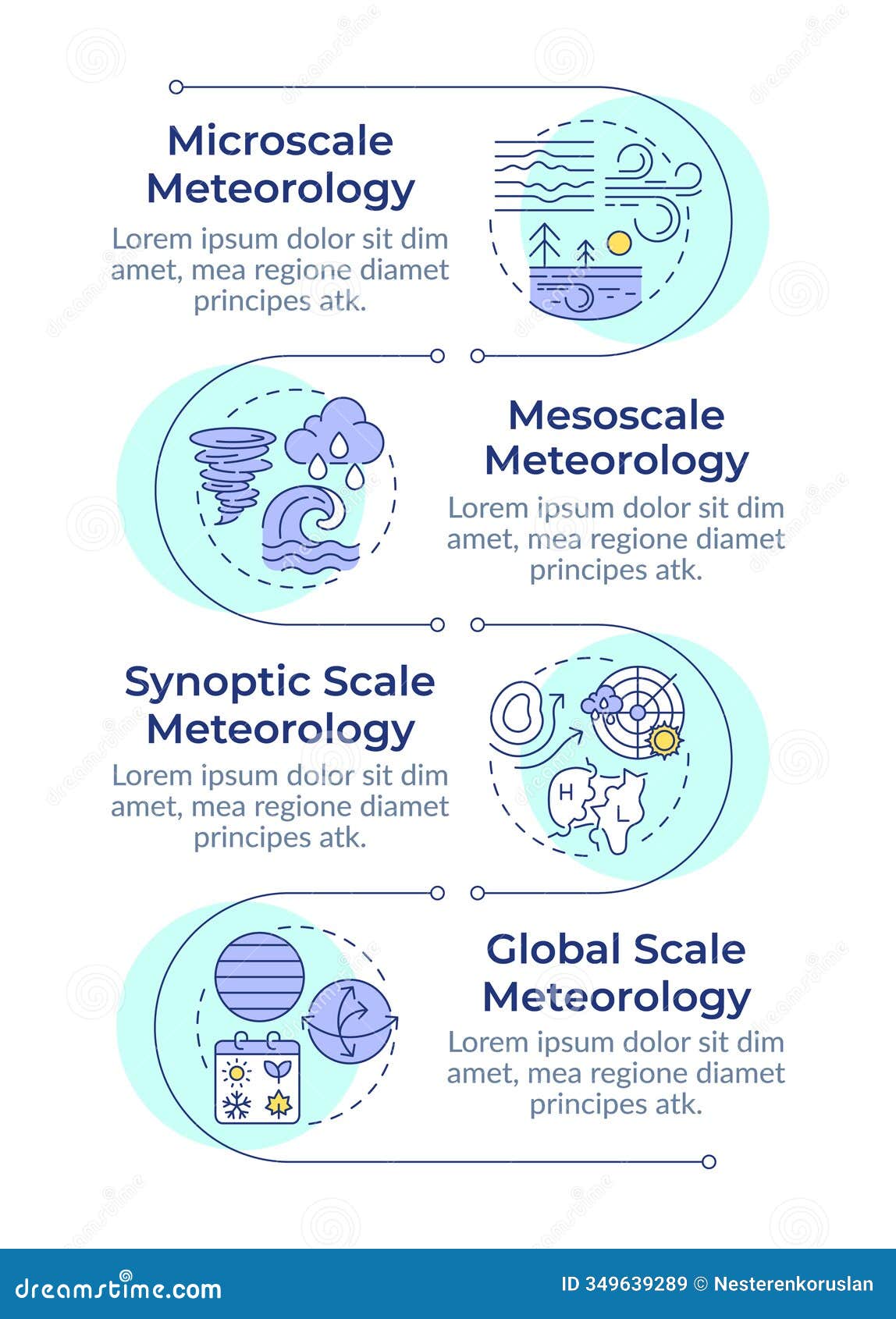 Microscale Meteorology

Lorem ipsum dolor sit dim amet, mea regione diamet principes atk.

Mesoscale Meteorology

Lorem ipsum dolor sit dim amet, mea regione diamet principes atk.

Synoptic Scale Meteorology

Lorem ipsum dolor sit dim amet, mea regione diamet principes atk.

H

L

Global Scale Meteorology

Lorem ipsum dolor sit dim amet, mea regione diamet principes atk.

dreamstime.com

ID 349639289 © Nesterenkoruslan