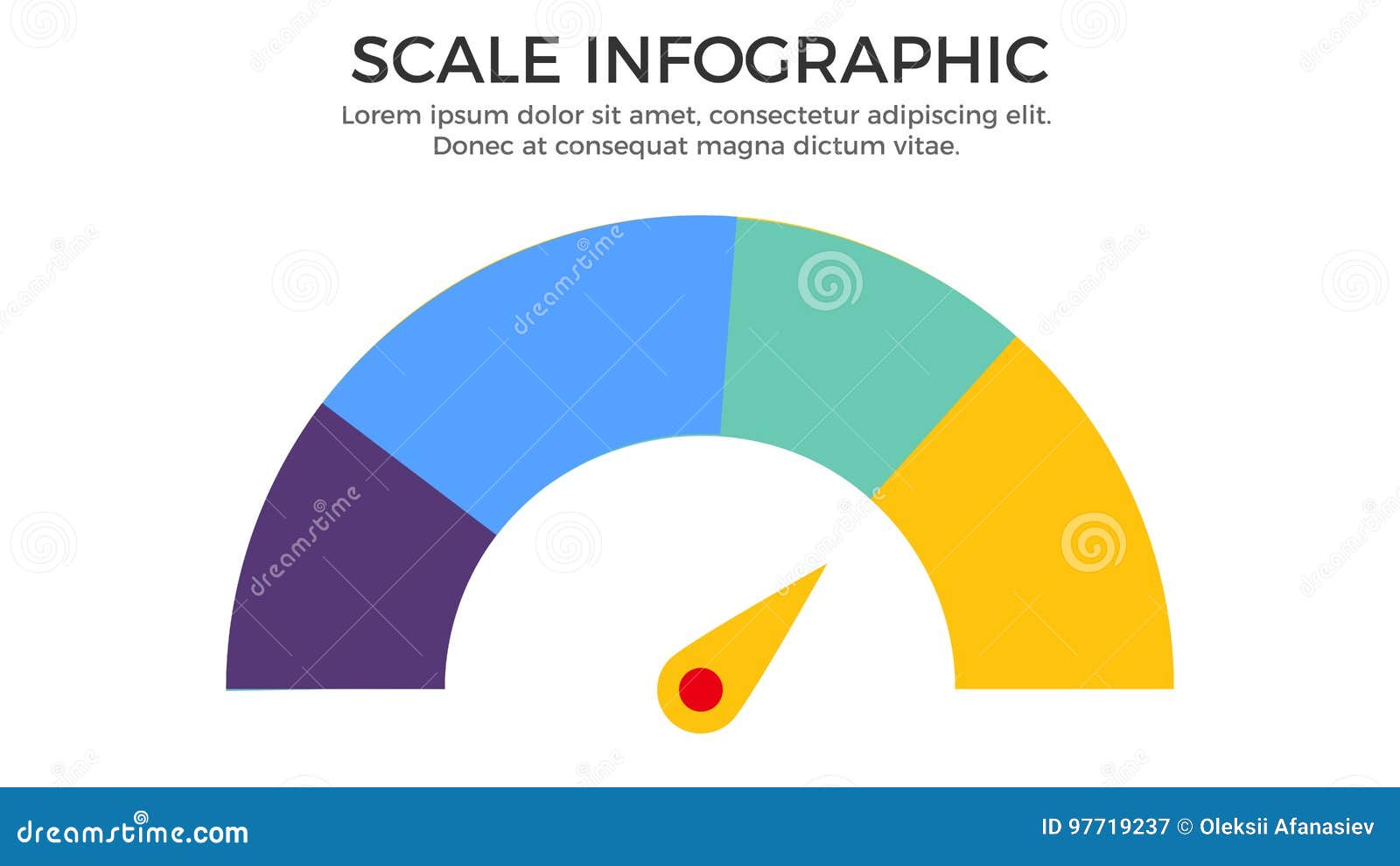 SCALE INFOGRAPHIC
Lorem ipsum dolor sit amet, consectetur adipiscing elit. Donec at consequat magna dictum vitae.

dreamstime

dreamstime

dreamstime.com

ID 97719237 © Oleksii Afanasiev