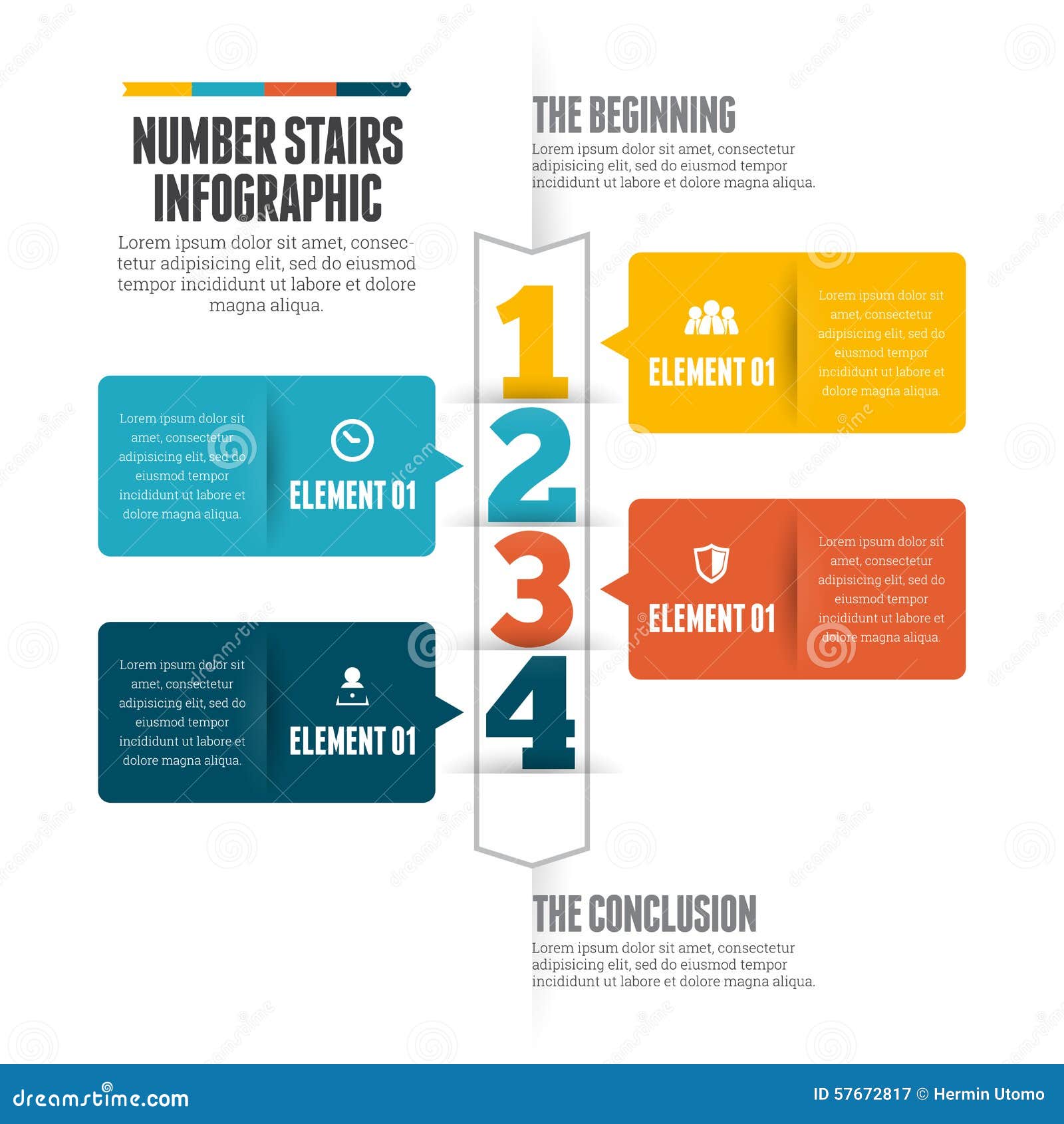 NUMBER STAIRS INFOGRAPHIC

Lorem ipsum dolor sit amet, consectetur adipisicing elit, sed do eiusmod tempor incididunt ut labore et dolore magna aliqua.

THE BEGINNING

Lorem ipsum dolor sit amet, consectetur adipisicing elit, sed do eiusmod tempor incididunt ut labore et dolore magna aliqua.

1

ELEMENT 01

Lorem ipsum dolor sit amet, consectetur adipisicing elit, sed do eiusmod tempor incididunt ut labore et dolore magna aliqua.

2

Lorem ipsum dolor sit amet, consectetur adipisicing elit, sed do eiusmod tempor incididunt ut labore et dolore magna aliqua.

ELEMENT 01

3

ELEMENT 01

Lorem ipsum dolor sit amet, consectetur adipisicing elit, sed do eiusmod tempor incididunt ut labore et dolore magna aliqua.

4

Lorem ipsum dolor sit amet, consectetur adipisicing elit, sed do eiusmod tempor incididunt ut labore et dolore magna aliqua.

ELEMENT 01

THE CONCLUSION

Lorem ipsum dolor sit amet, consectetur adipisicing elit, sed do eiusmod tempor incididunt ut labore et dolore magna aliqua.

dreamstime.com

ID 57672817 © Hermin Utomo