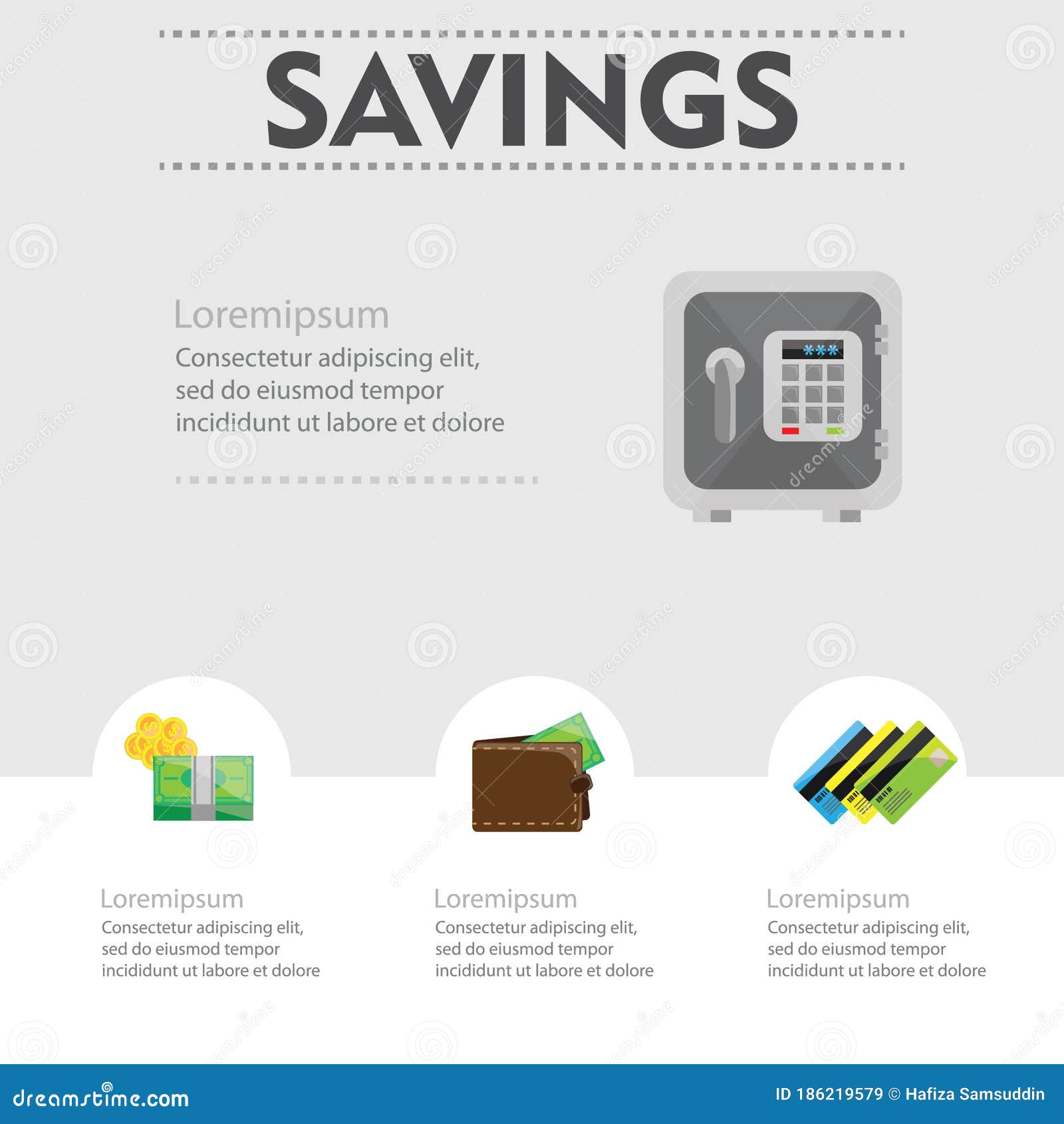 SAVINGS

Loremipsum
Consectetur adipiscing elit, sed do eiusmod tempor incididunt ut labore et dolore

***

Loremipsum
Consectetur adipiscing elit, sed do eiusmod tempor incididunt ut labore et dolore

Loremipsum
Consectetur adipiscing elit, sed do eiusmod tempor incididunt ut labore et dolore

Loremipsum
Consectetur adipiscing elit, sed do eiusmod tempor incididunt ut labore et dolore

dreamstime.com
ID 186219579 © Hafiza Samsuddin