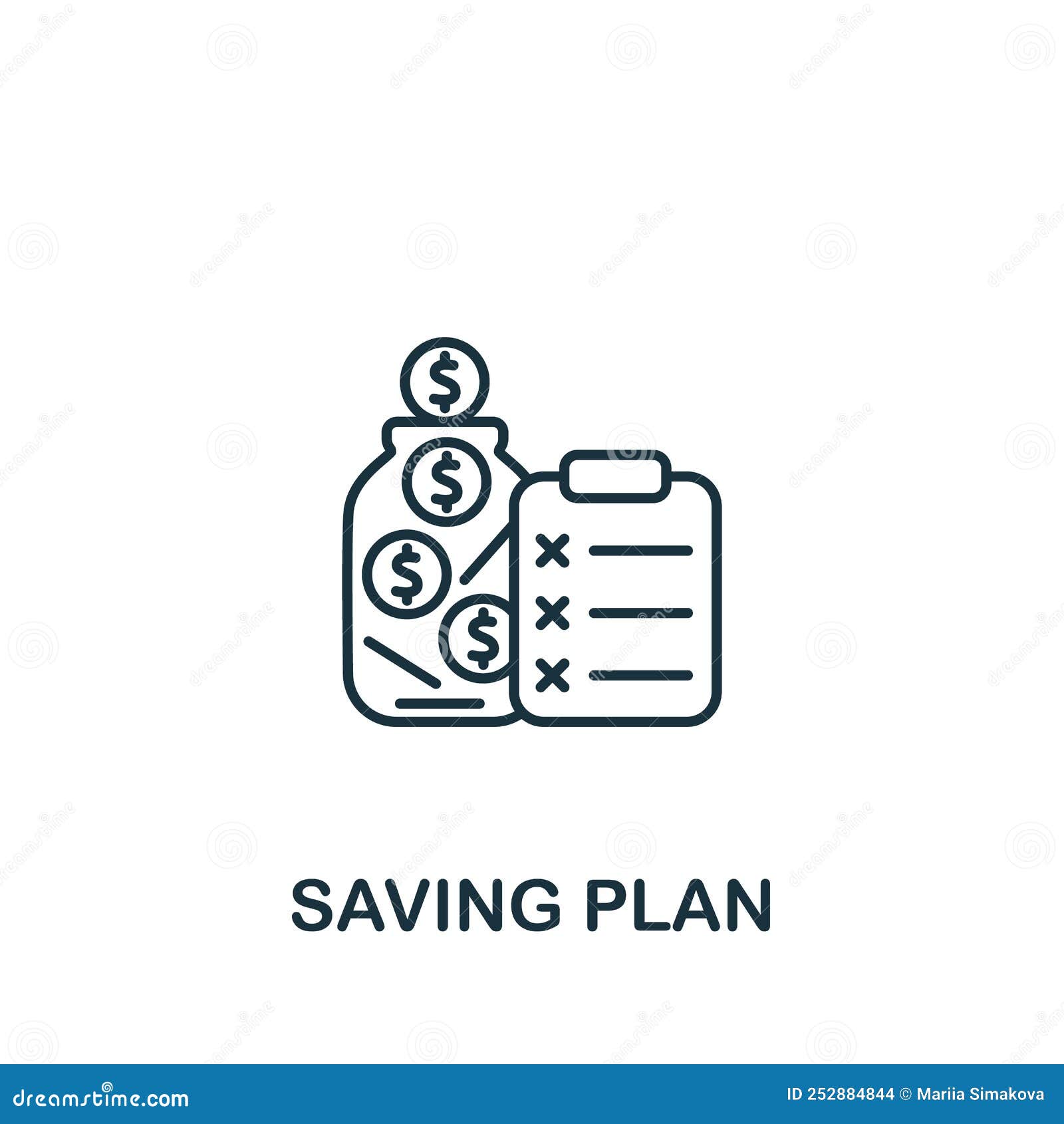 $ $ $ $

SAVING PLAN

dreamstime.com

ID 252884844 © Mariia Simakova