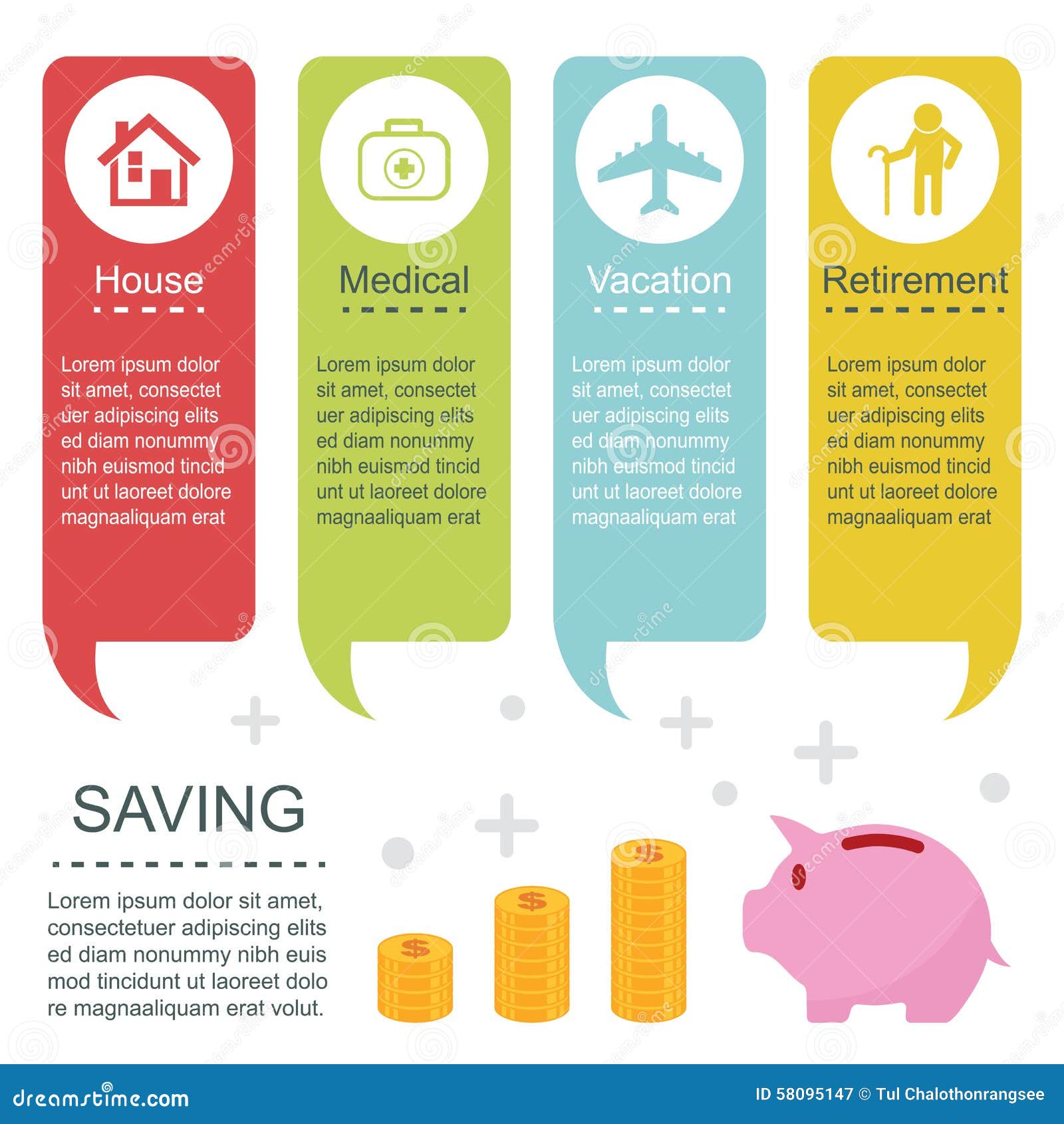 House

Lorem ipsum dolor sit amet, consectet uer adipiscing elits ed diam nonummy nibh euismod tincid unt ut laoreet dolore magnaaliquam erat

Medical

Lorem ipsum dolor sit amet, consectet uer adipiscing elits ed diam nonummy nibh euismod tincid unt ut laoreet dolore magnaaliquam erat

Vacation

Lorem ipsum dolor sit amet, consectet uer adipiscing elits ed diam nonummy nibh euismod tincid unt ut laoreet dolore magnaaliquam erat

Retirement

Lorem ipsum dolor sit amet, consectet uer adipiscing elits ed diam nonummy nibh euismod tincid unt ut laoreet dolore magnaaliquam erat

SAVING

Lorem ipsum dolor sit amet, consectetuer adipiscing elits ed diam nonummy nibh euis mod tincidunt ut laoreet dolo re magnaaliquam erat volut.

$ $ $

dreamstime.com

ID 58095147 © Tul Chalothonrangsee