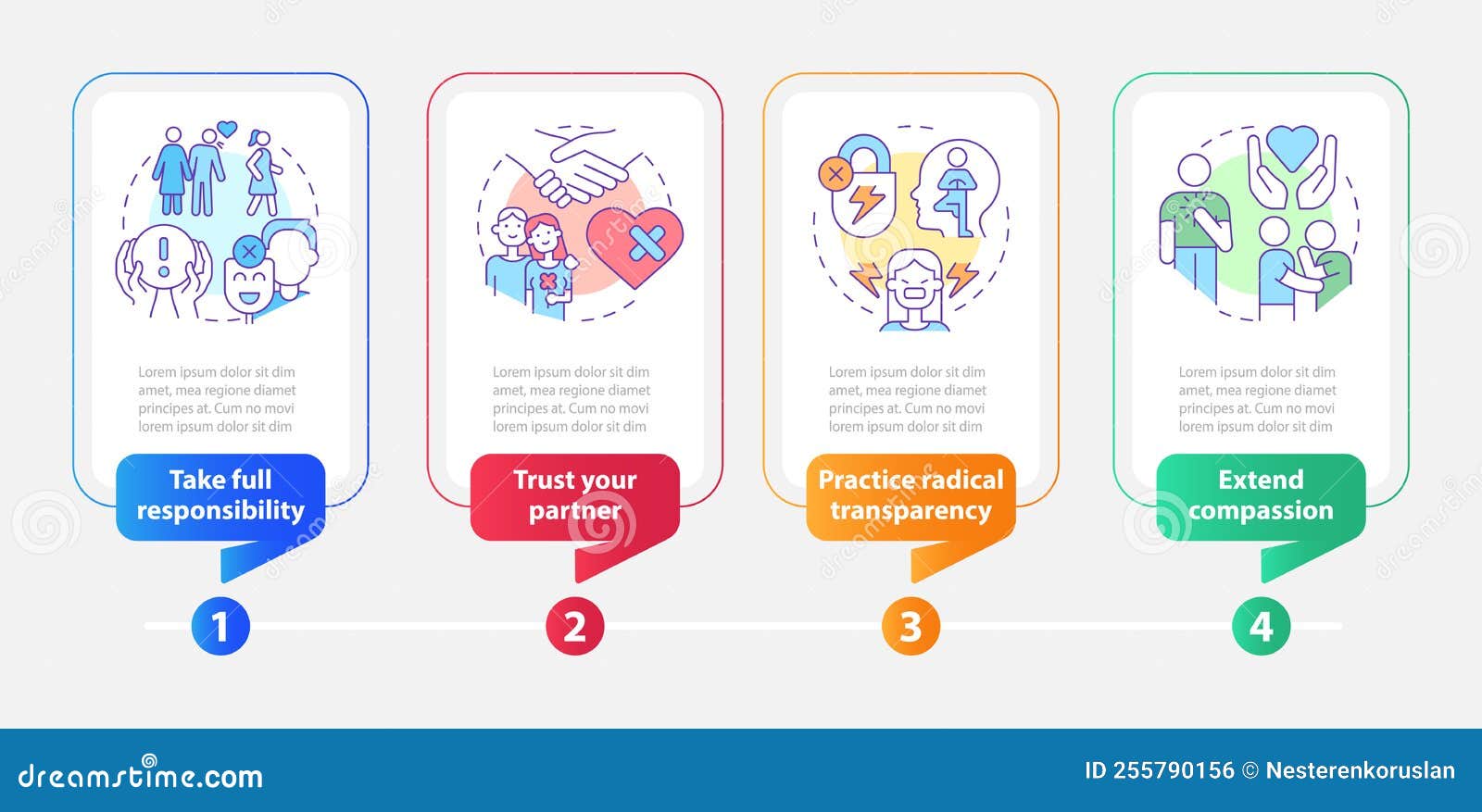 Lorem ipsum dolor sit dim amet, mea regione diamet principes at. Cum no movi lorem ipsum dolor sit dim

Take full responsibility

1

Lorem ipsum dolor sit dim amet, mea regione diamet principes at. Cum no movi lorem ipsum dolor sit dim

Trust your partner

2

Lorem ipsum dolor sit dim amet, mea regione diamet principes at. Cum no movi lorem ipsum dolor sit dim

Practice radical transparency

3

Lorem ipsum dolor sit dim amet, mea regione diamet principes at. Cum no movi lorem ipsum dolor sit dim

Extend compassion

4

dreamstime.com

ID 255790156 © Nesterenkoruslan