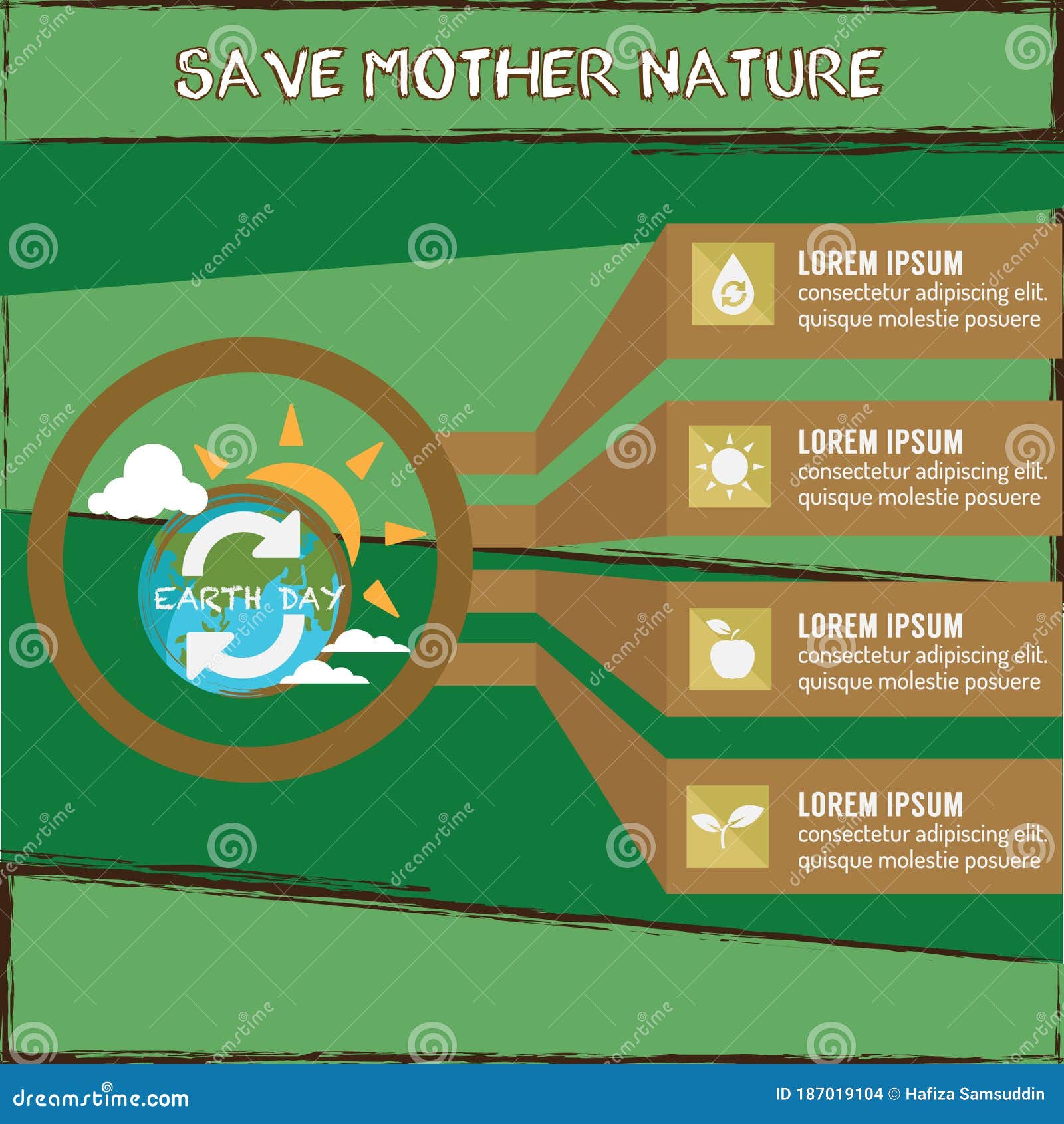 SAVE MOTHER NATURE

EARTH DAY

LOREM IPSUM
consectetur adipiscing elit. quisque molestie posuere

LOREM IPSUM
consectetur adipiscing elit. quisque molestie posuere

LOREM IPSUM
consectetur adipiscing elit. quisque molestie posuere

LOREM IPSUM
consectetur adipiscing elit. quisque molestie posuere

dreamstime.com
ID 187019104 © Hafiza Samsuddin