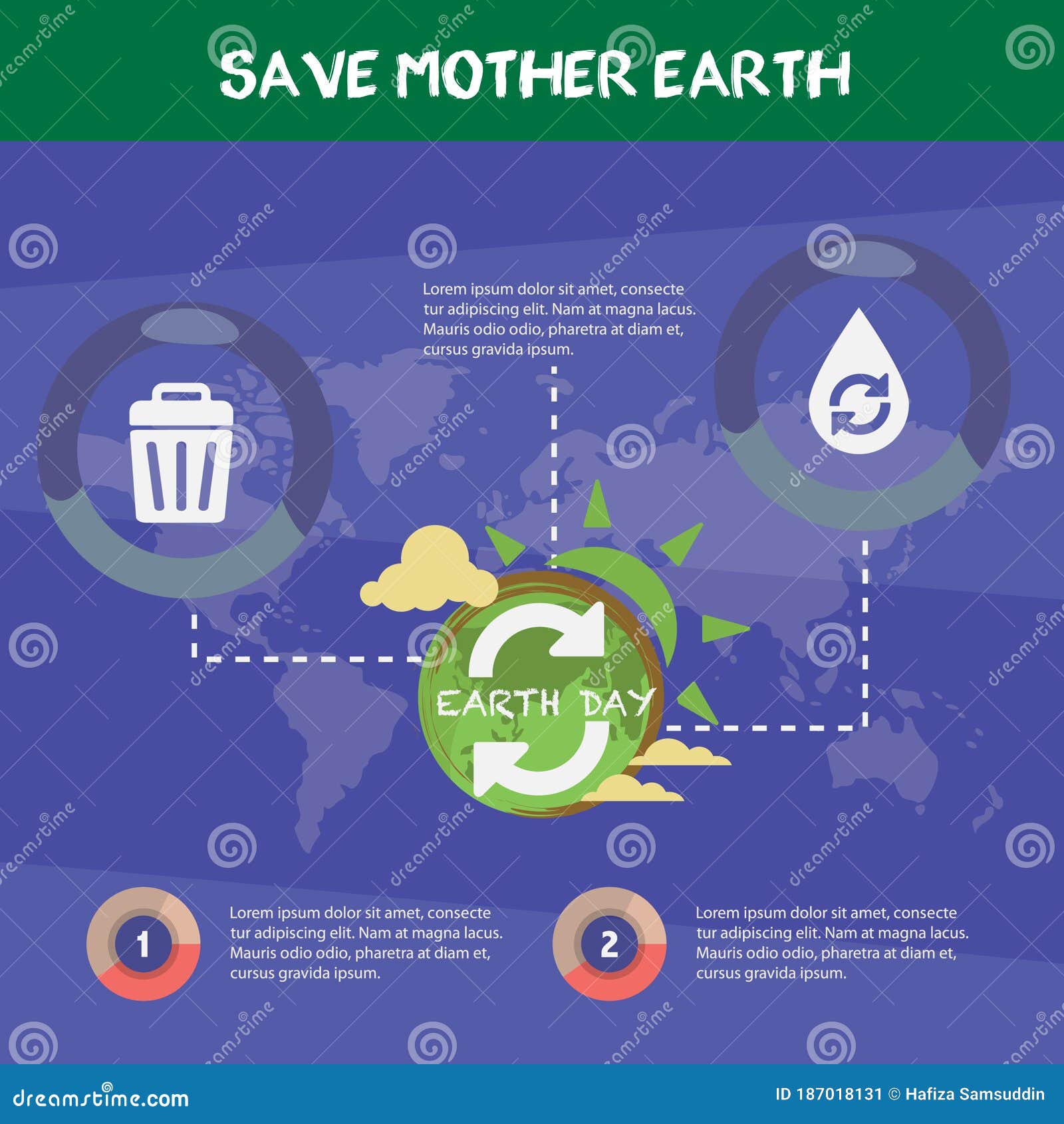 SAVE MOTHER EARTH

Lorem ipsum dolor sit amet, consecte tur adipiscing elit. Nam at magna lacus. Mauris odio odio, pharetra at diam et, cursus gravida ipsum.

EARTH DAY

1

Lorem ipsum dolor sit amet, consecte tur adipiscing elit. Nam at magna lacus. Mauris odio odio, pharetra at diam et, cursus gravida ipsum.

2

Lorem ipsum dolor sit amet, consecte tur adipiscing elit. Nam at magna lacus. Mauris odio odio, pharetra at diam et, cursus gravida ipsum.

dreamstime.com

ID 187018131 © Hafiza Samsuddin