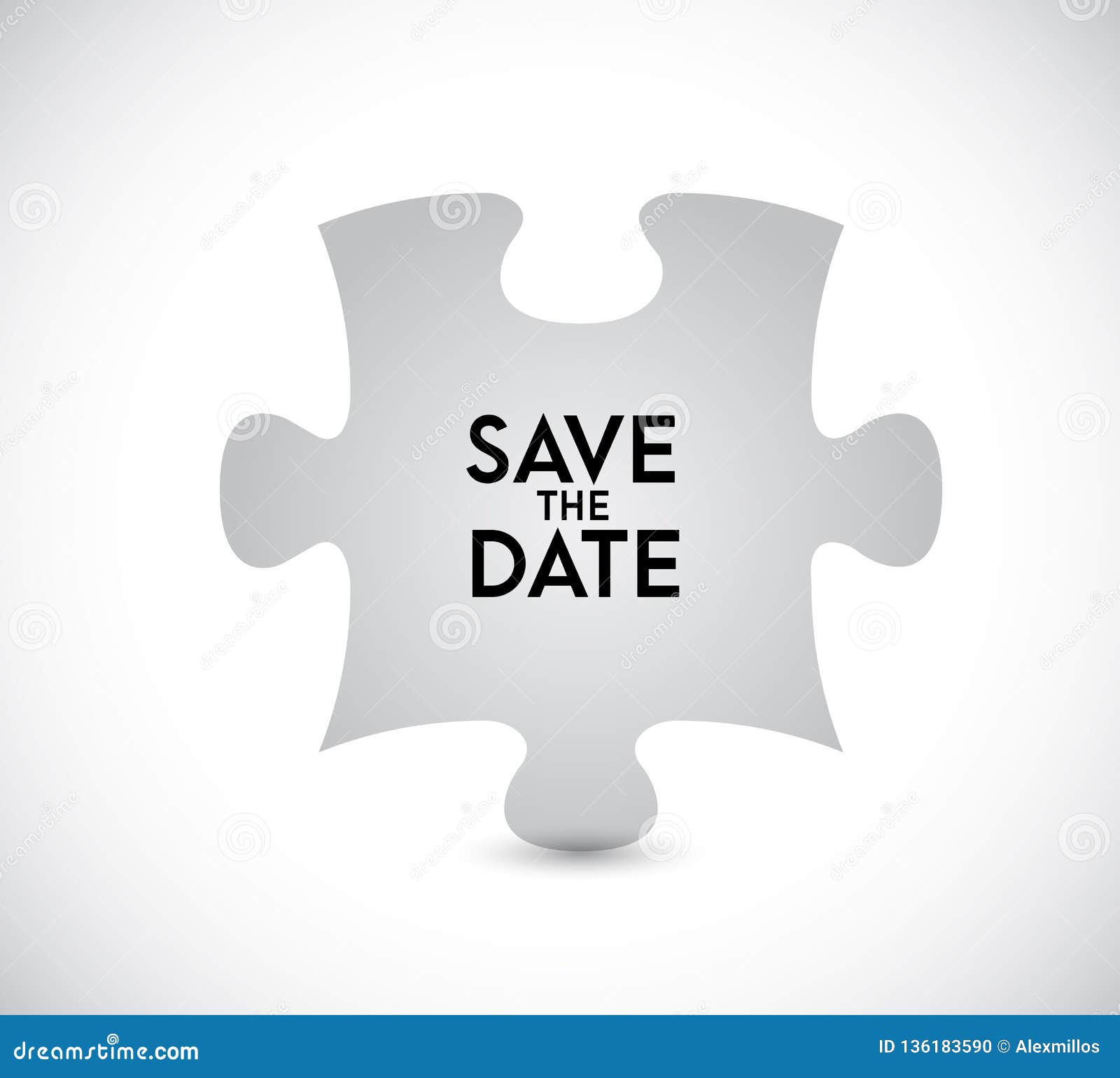 SAVE
THE
DATE

dreamstime.com

ID 136183590 © Alexmillos