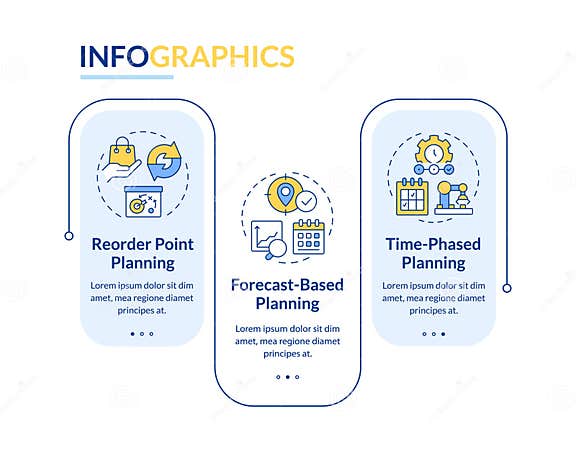 INFOGRAPHICS

Reorder Point Planning

Lorem ipsum dolor sit dim amet, mea regione diamet principes at.

Forecast-Based Planning

Lorem ipsum dolor sit dim amet, mea regione diamet principes at.

Time-Phased Planning

Lorem ipsum dolor sit dim amet, mea regione diamet principes at.