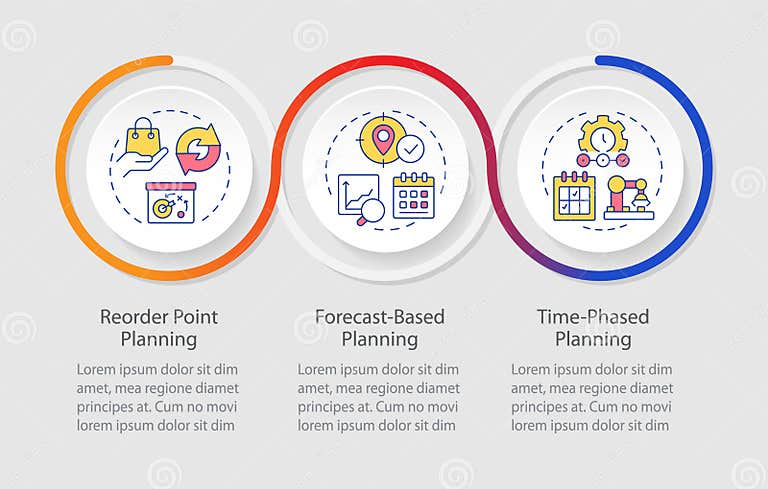 Reorder Point Planning

Lorem ipsum dolor sit dim amet, mea regione diamet principes at. Cum no movi lorem ipsum dolor sit dim

Forecast-Based Planning

Lorem ipsum dolor sit dim amet, mea regione diamet principes at. Cum no movi lorem ipsum dolor sit dim

Time-Phased Planning

Lorem ipsum dolor sit dim amet, mea regione diamet principes at. Cum no movi lorem ipsum dolor sit dim