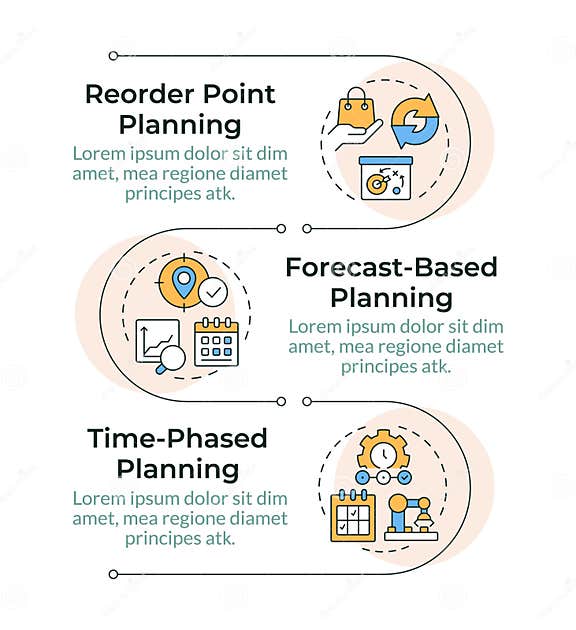 Reorder Point Planning

Lorem ipsum dolor sit dim amet, mea regione diamet principes atk.

Forecast-Based Planning

Lorem ipsum dolor sit dim amet, mea regione diamet principes atk.

Time-Phased Planning

Lorem ipsum dolor sit dim amet, mea regione diamet principes atk.