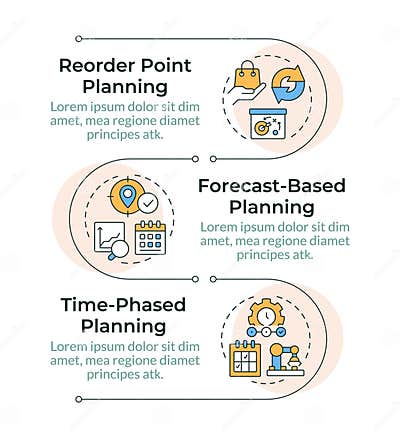 Reorder Point Planning

Lorem ipsum dolor sit dim amet, mea regione diamet principes atk.

Forecast-Based Planning

Lorem ipsum dolor sit dim amet, mea regione diamet principes atk.

Time-Phased Planning

Lorem ipsum dolor sit dim amet, mea regione diamet principes atk.