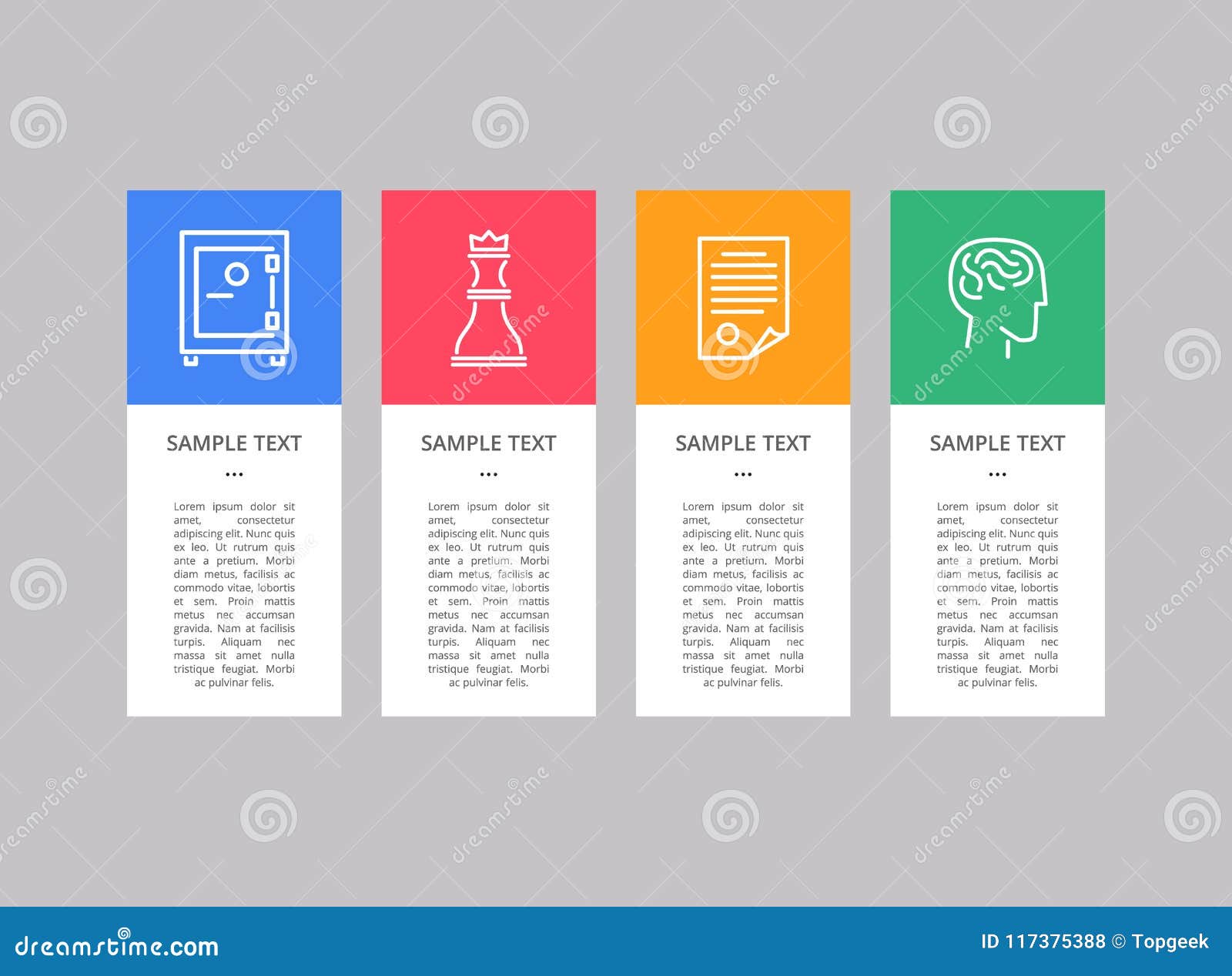 SAMPLE TEXT

...

Lorem ipsum dolor sit amet, consectetur adipiscing elit. Nunc quis ex leo. Ut rutrum quis ante a pretium. Morbi diam metus, facilisis ac commodo vitae, lobortis et sem. Proin mattis metus nec accumsan gravida. Nam at facilisis turpis. Aliquam nec massa sit amet nulla tristique feugiat. Morbi ac pulvinar felis.

SAMPLE TEXT

...

Lorem ipsum dolor sit amet, consectetur adipiscing elit. Nunc quis ex leo. Ut rutrum quis ante a pretium. Morbi diam metus, facilisis ac commodo vitae, lobortis et sem. Proin mattis metus nec accumsan gravida. Nam at facilisis turpis. Aliquam nec massa sit amet nulla tristique feugiat. Morbi ac pulvinar felis.

SAMPLE TEXT

...

Lorem ipsum dolor sit amet, consectetur adipiscing elit. Nunc quis ex leo. Ut rutrum quis ante a pretium. Morbi diam metus, facilisis ac commodo vitae, lobortis et sem. Proin mattis metus nec accumsan gravida. Nam at facilisis turpis. Aliquam nec massa sit amet nulla tristique feugiat. Morbi ac pulvinar felis.

SAMPLE TEXT

...

Lorem ipsum dolor sit amet, consectetur adipiscing elit. Nunc quis ex leo. Ut rutrum quis ante a pretium. Morbi diam metus, facilisis ac commodo vitae, lobortis et sem. Proin mattis metus nec accumsan gravida. Nam at facilisis turpis. Aliquam nec massa sit amet nulla tristique feugiat. Morbi ac pulvinar felis.

dreamstime.com

ID 117375388 © Topgeek