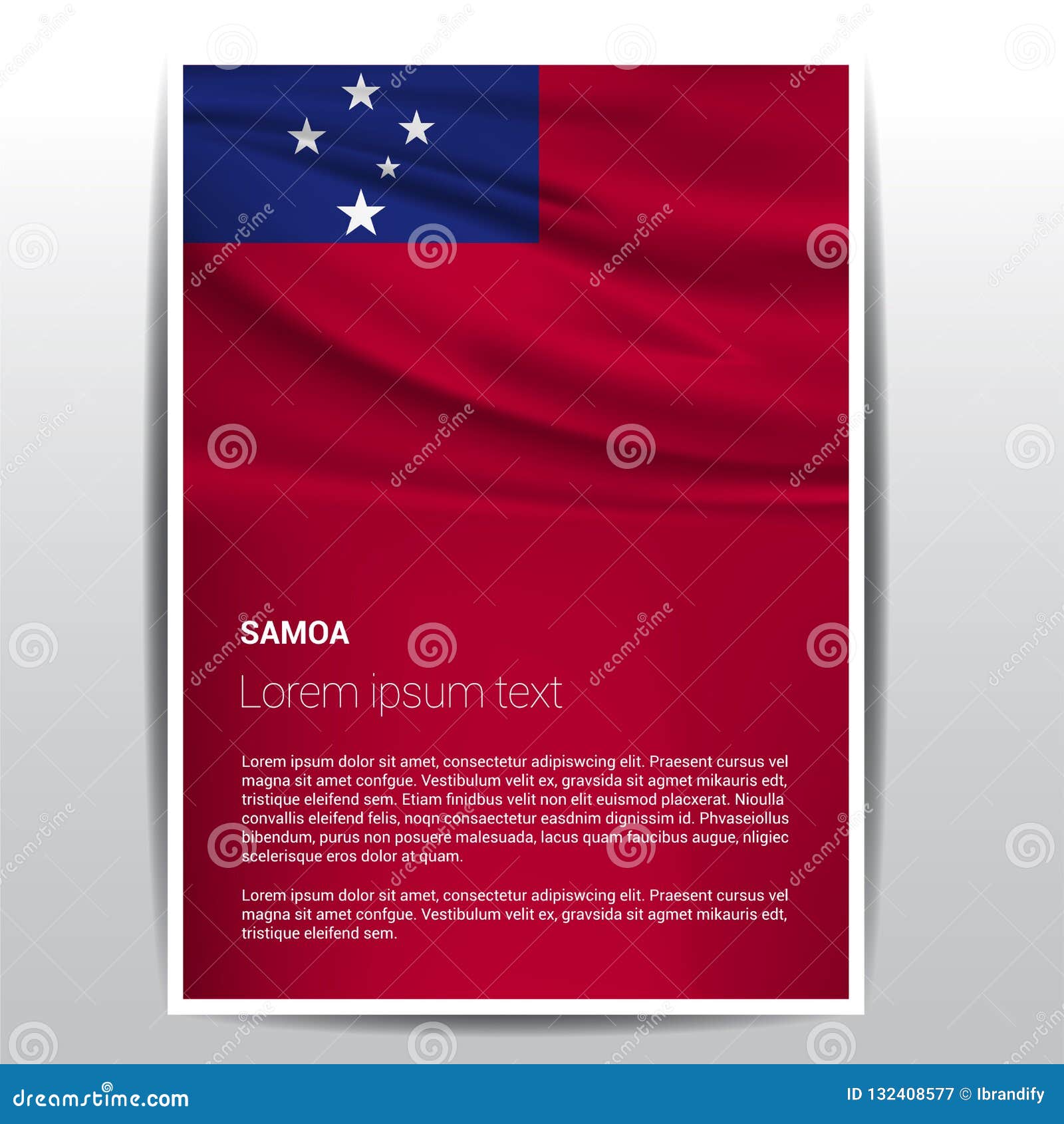 SAMOA

Lorem ipsum text

Lorem ipsum dolor sit amet, consectetur adipiswcing elit. Praesent cursus vel magna sit amet confgue. Vestibulum velit ex, gravsida sit agmet mikauris edt, tristique eleifend sem. Etiam finidbus velit non elit euismod placxerat. Nioulla convallis eleifend felis, noqn consaectetur easdnim dignissim id. Phvaseiollus bibendum, purus non posuere malesuada, lacus quam faucibus augue, nligiec scelerisque eros dolor at quam.

Lorem ipsum dolor sit amet, consectetur adipiswcing elit. Praesent cursus vel magna sit amet confgue. Vestibulum velit ex, gravsida sit agmet mikauris edt, tristique eleifend sem.

dreamstime.com

ID 132408577 © Ibrandify