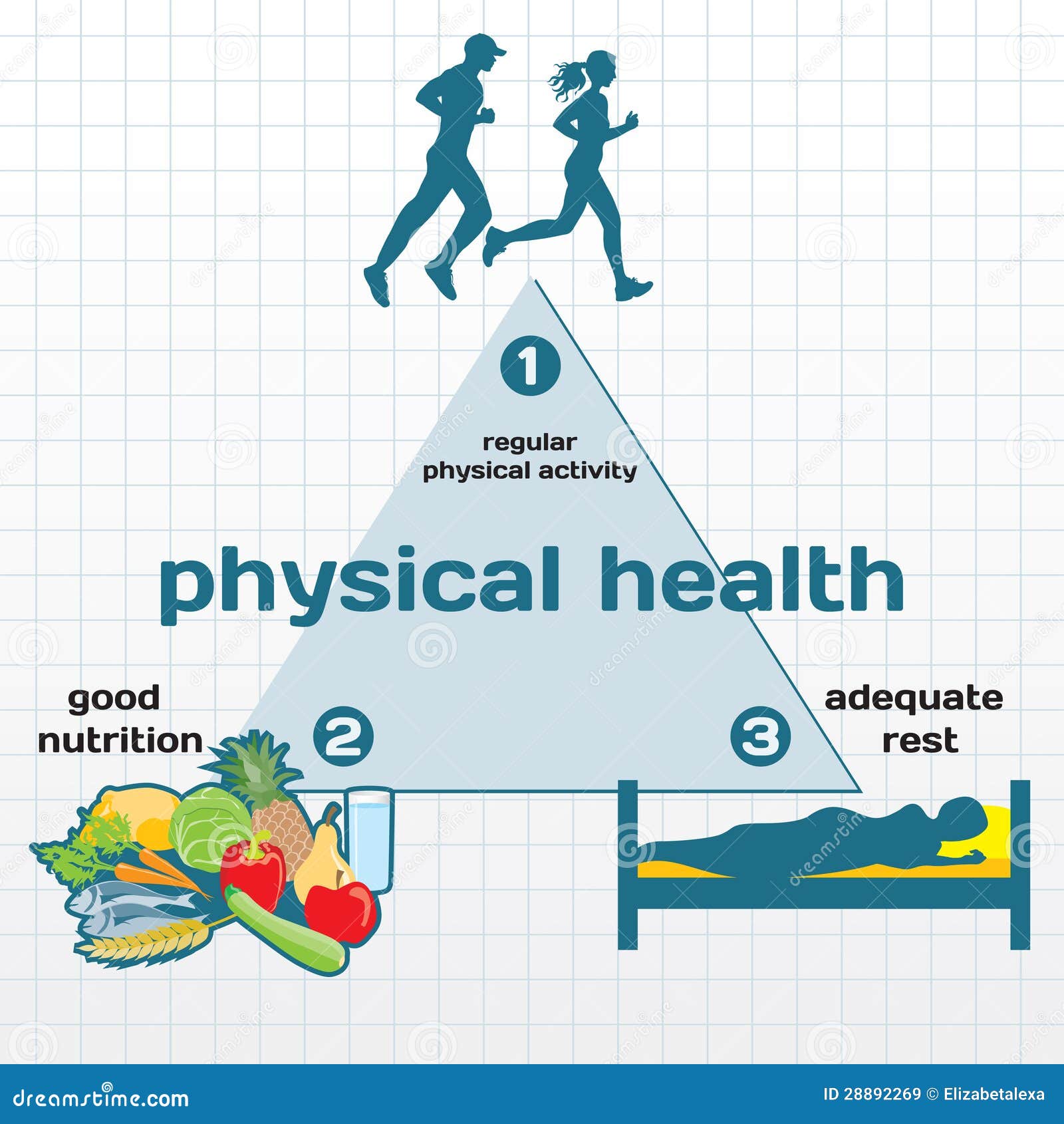 1

regular physical activity

physical health

good nutrition

2

3

adequate rest

dreamstime.com

ID 28892269 © Elizabetalexa