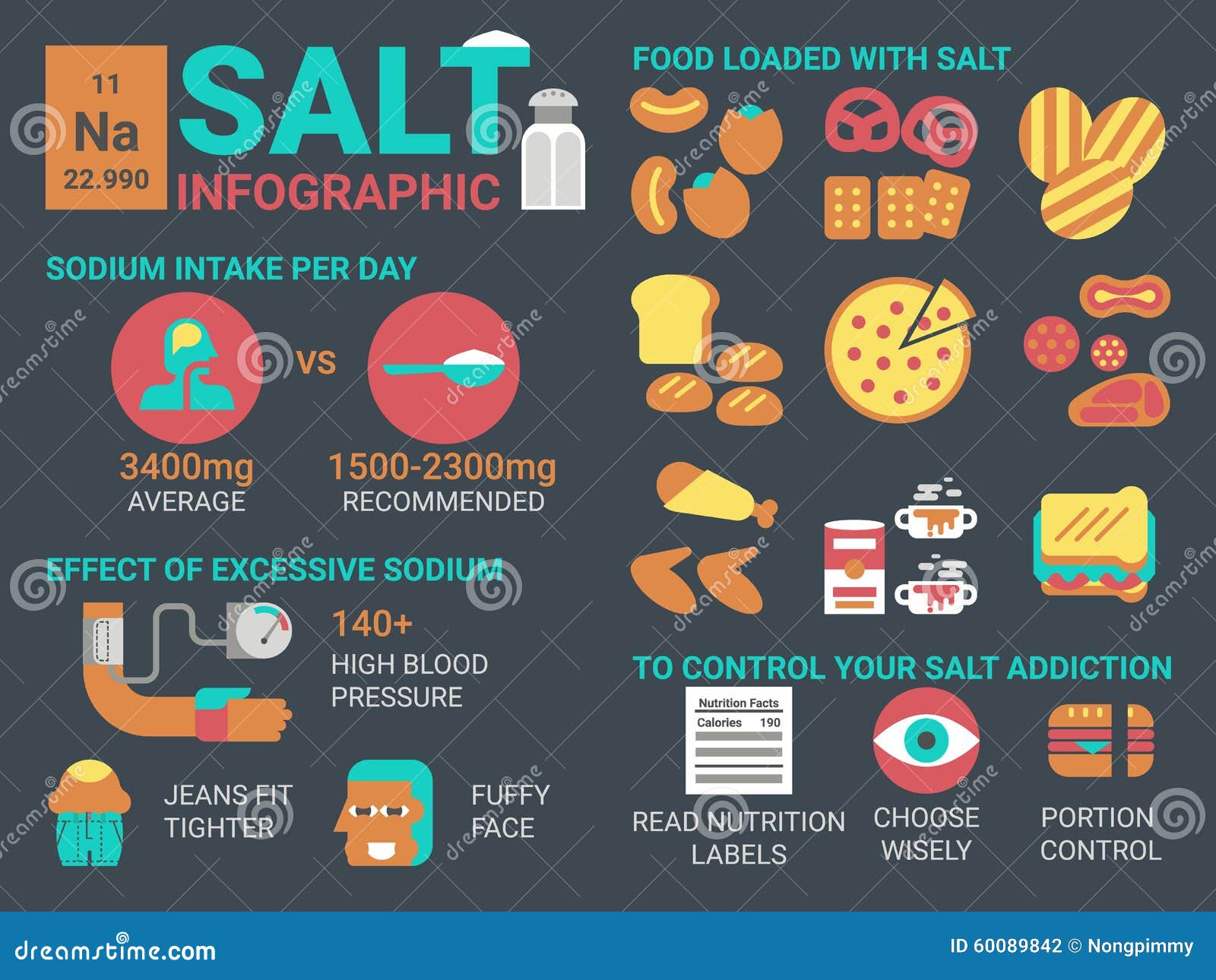 11
Na
22.990

SALT
INFOGRAPHIC

SODIUM INTAKE PER DAY

VS

3400mg
AVERAGE

1500-2300mg
RECOMMENDED

EFFECT OF EXCESSIVE SODIUM

140+
HIGH BLOOD PRESSURE

JEANS FIT TIGHTER

FUFFY FACE

FOOD LOADED WITH SALT

TO CONTROL YOUR SALT ADDICTION

Nutrition Facts
Calories 190

READ NUTRITION LABELS

CHOOSE WISELY

PORTION CONTROL

dreamstime.com

ID 60089842 © Nongpimmy