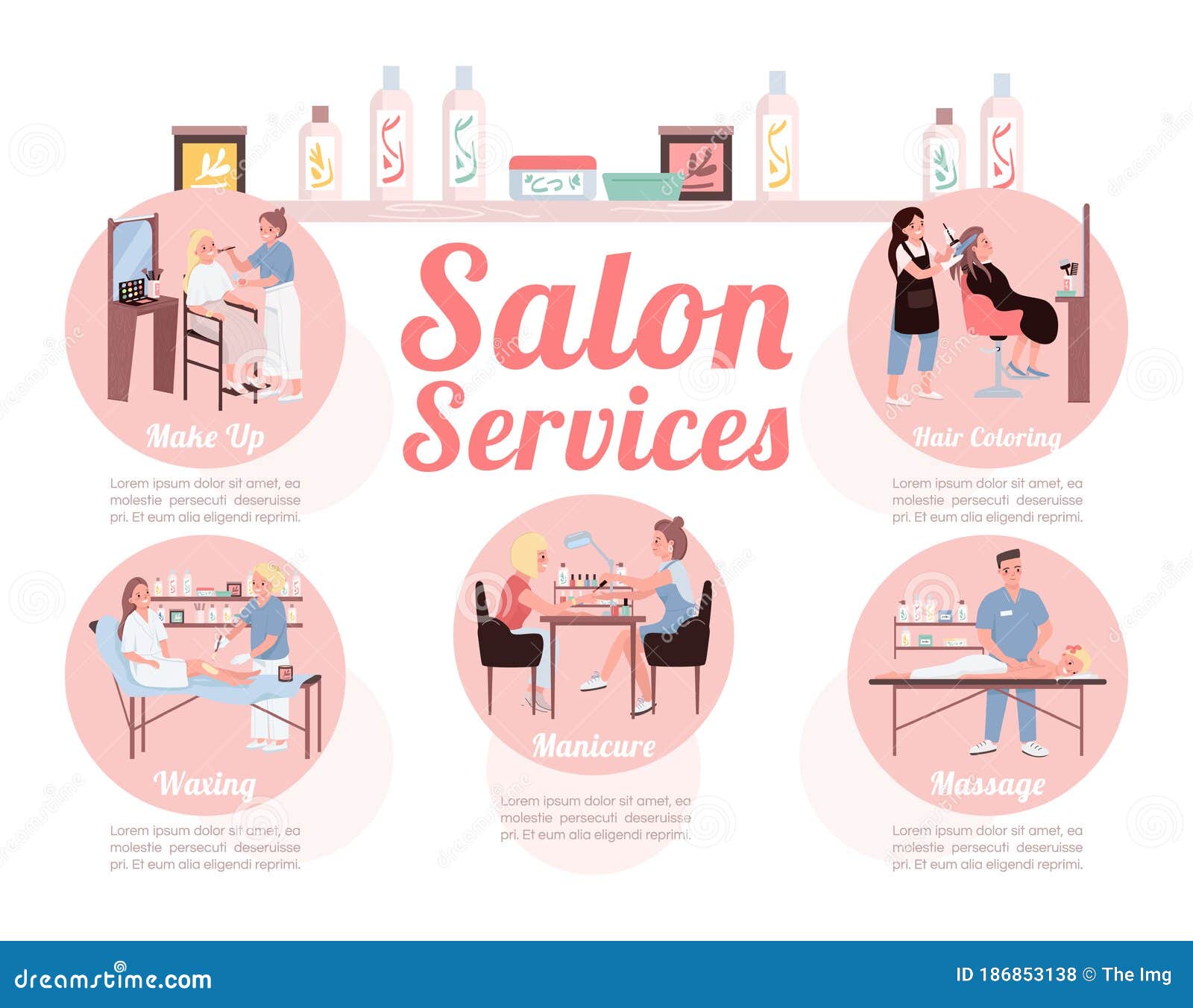 Salon Services

Make Up

Lorem ipsum dolor sit amet, ea molestie persecuti deseruisse pri. Et eum alia eligendi reprimi.

Hair Coloring

Lorem ipsum dolor sit amet, ea molestie persecuti deseruisse pri. Et eum alia eligendi reprimi.

Waxing

Lorem ipsum dolor sit amet, ea molestie persecuti deseruisse pri. Et eum alia eligendi reprimi.

Manicure

Lorem ipsum dolor sit amet, ea molestie persecuti deseruisse pri. Et eum alia eligendi reprimi.

Massage

Lorem ipsum dolor sit amet, ea molestie persecuti deseruisse pri. Et eum alia eligendi reprimi.

dreamstime.com

ID 186853138 © The Img